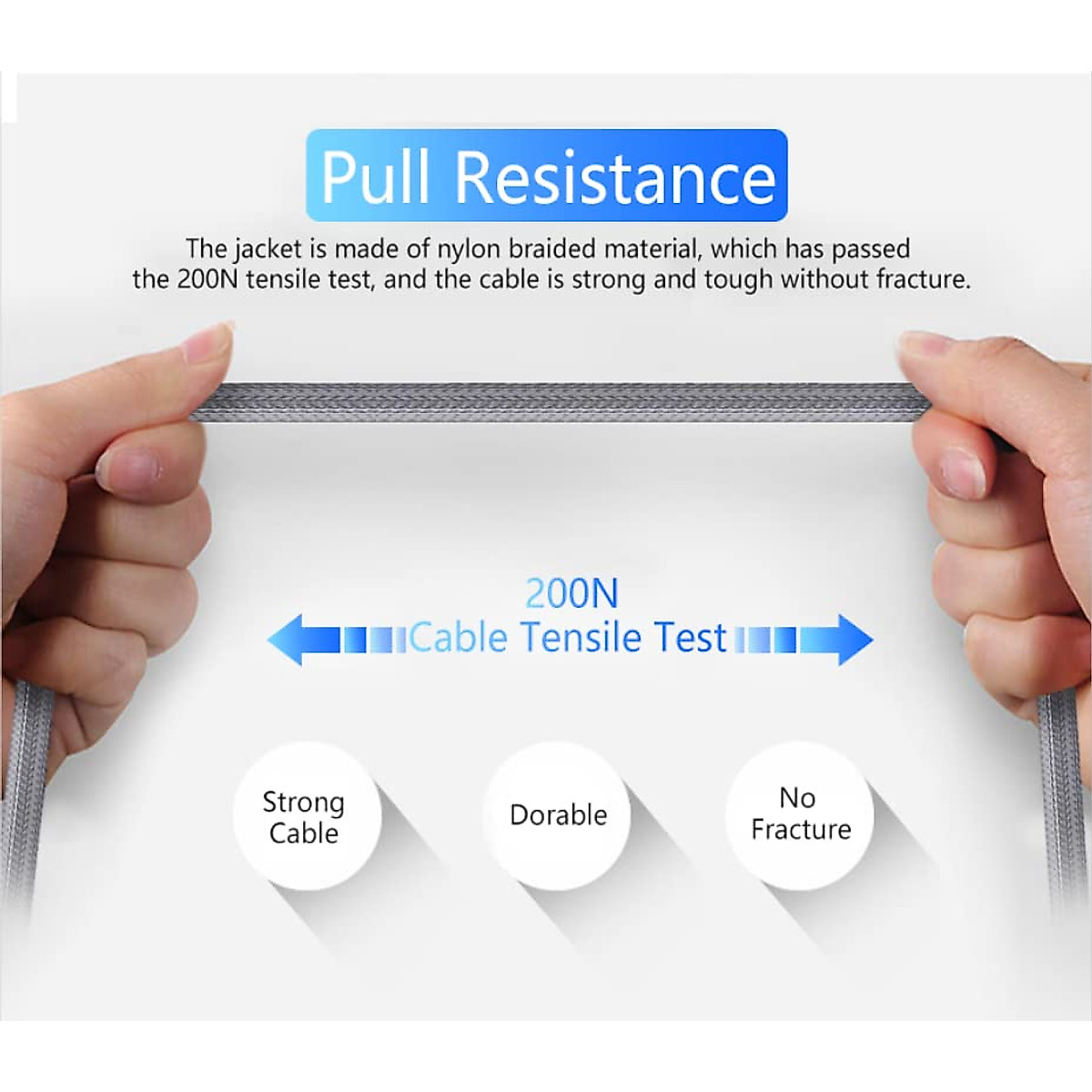 Pull Resistance

The jacket is made of nylon braided material, which has passed the 200N tensile test, and the cable is strong and tough without fracture.

200N
Cable Tensile Test

Strong Cable

Dorable

No Fracture