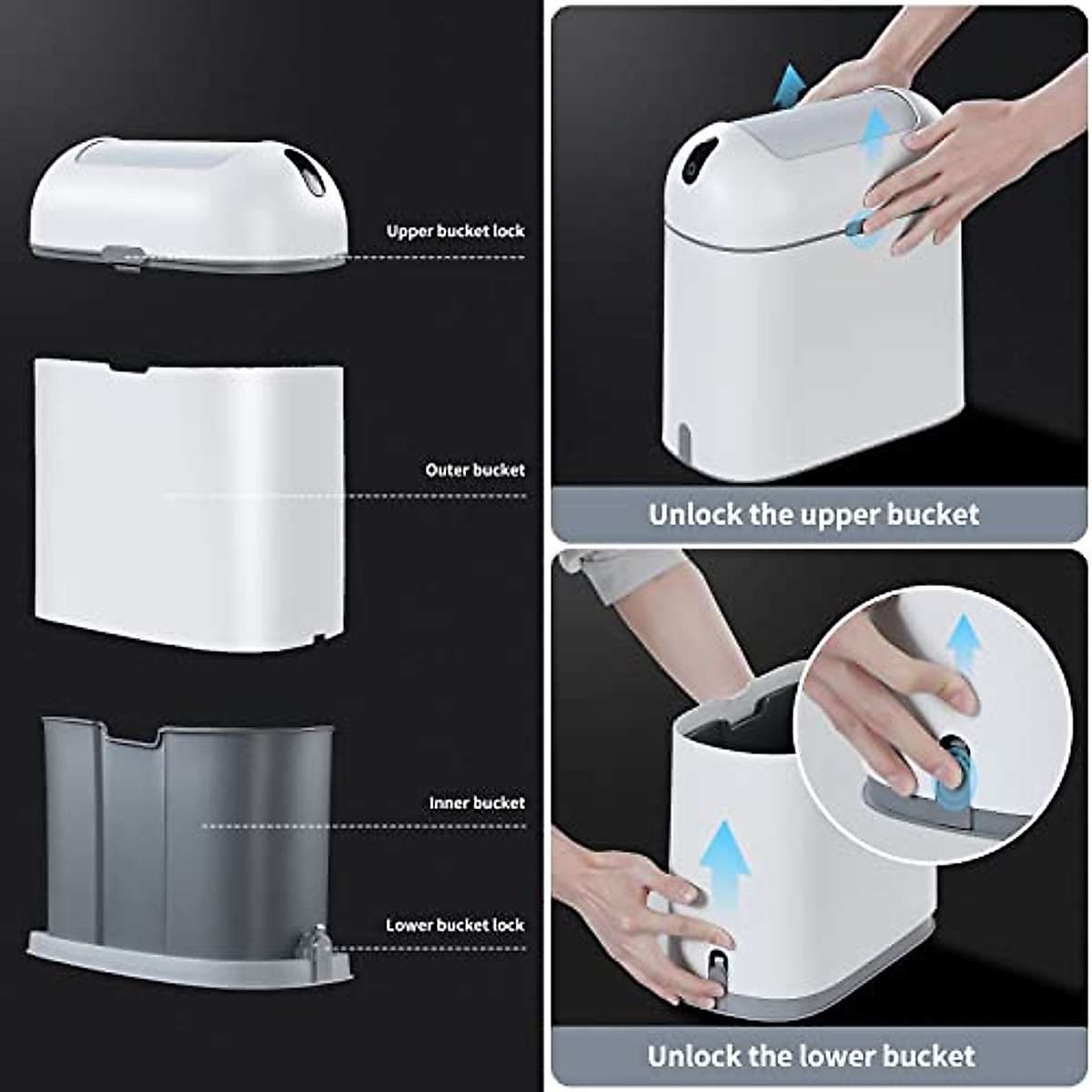 Upper bucket lock

Outer bucket

Inner bucket

Lower bucket lock

Unlock the upper bucket

Unlock the lower bucket