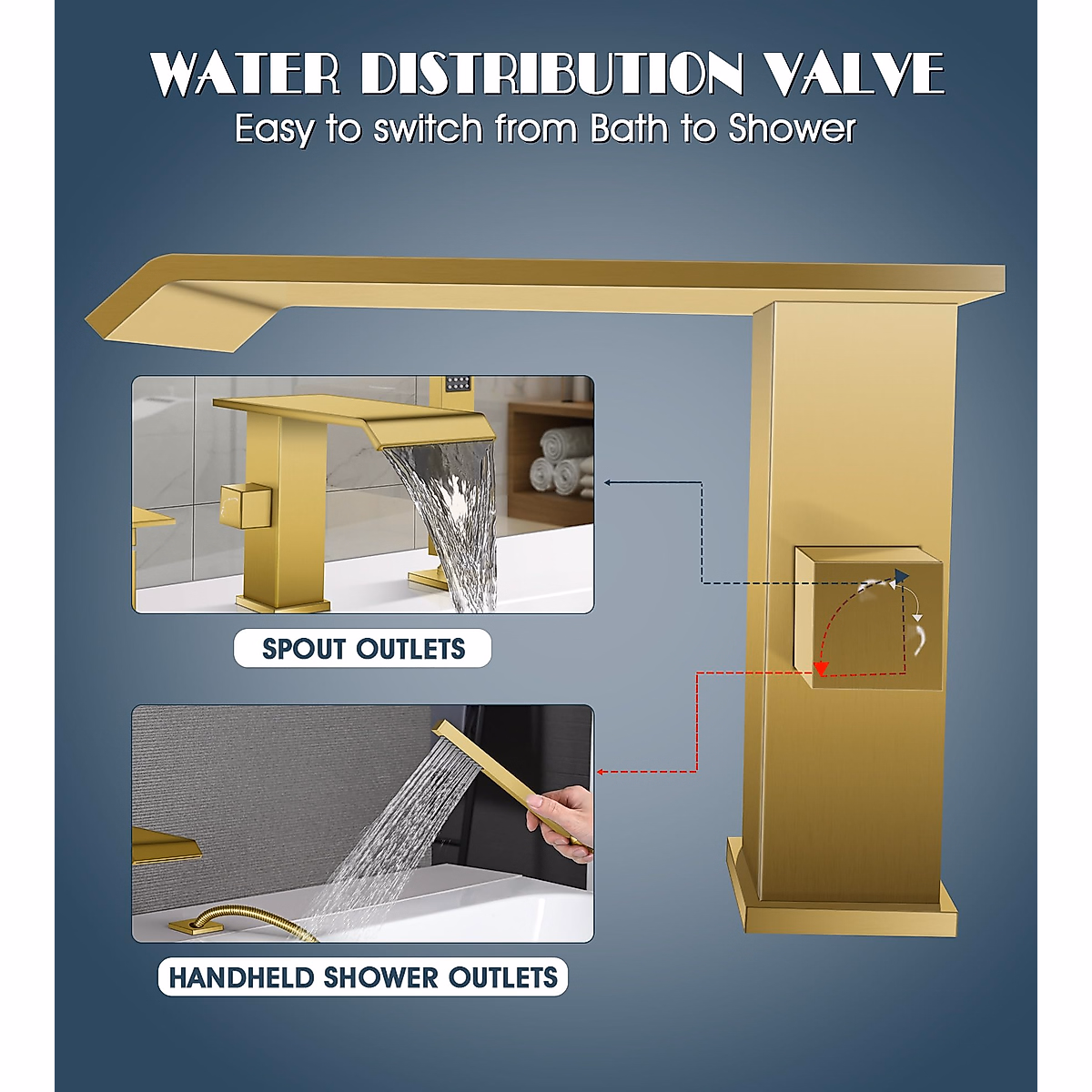 WATER DISTRIBUTION VALVE
Easy to switch from Bath to Shower

SPOUT OUTLETS

HANDHELD SHOWER OUTLETS