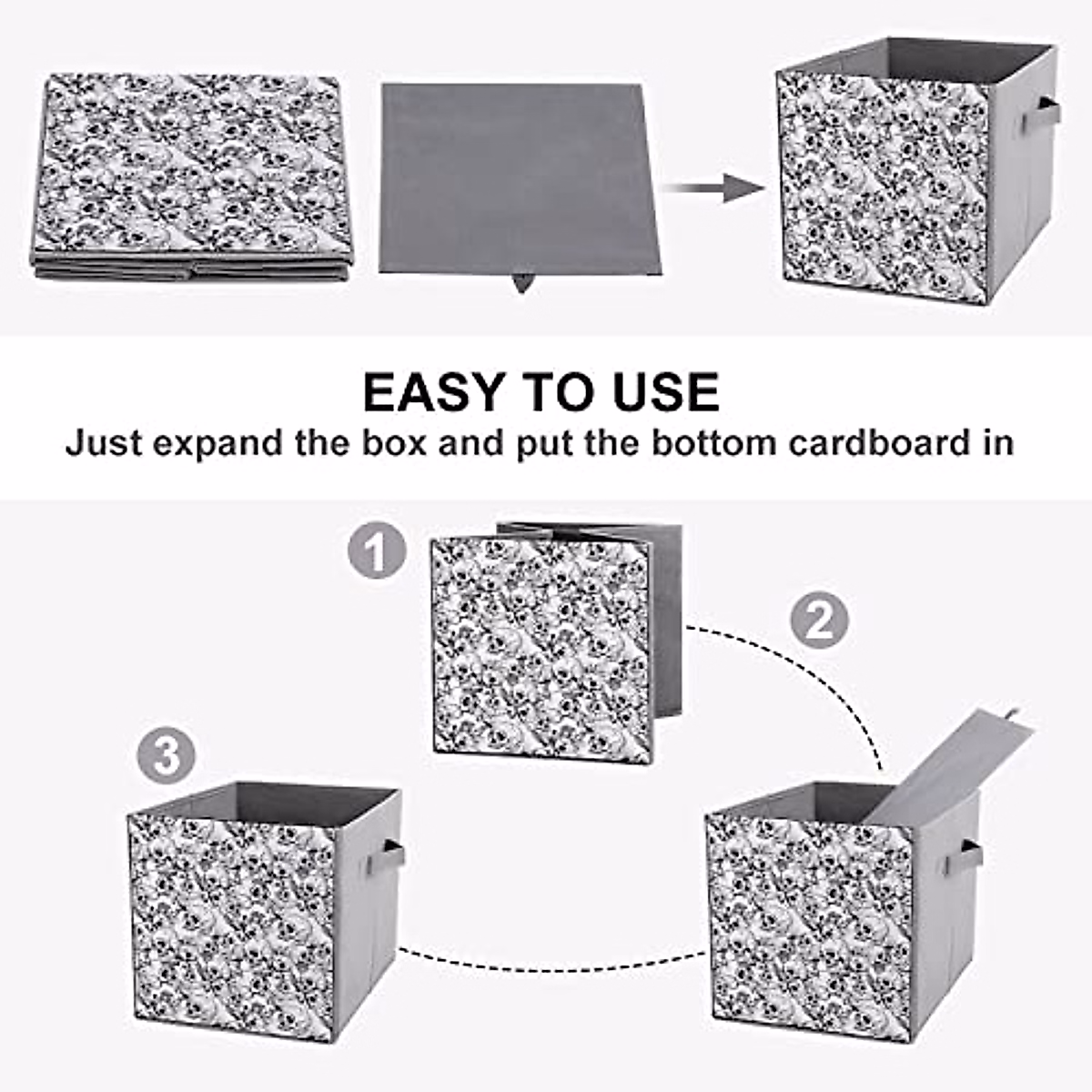 EASY TO USE
Just expand the box and put the bottom cardboard in

1

2

3