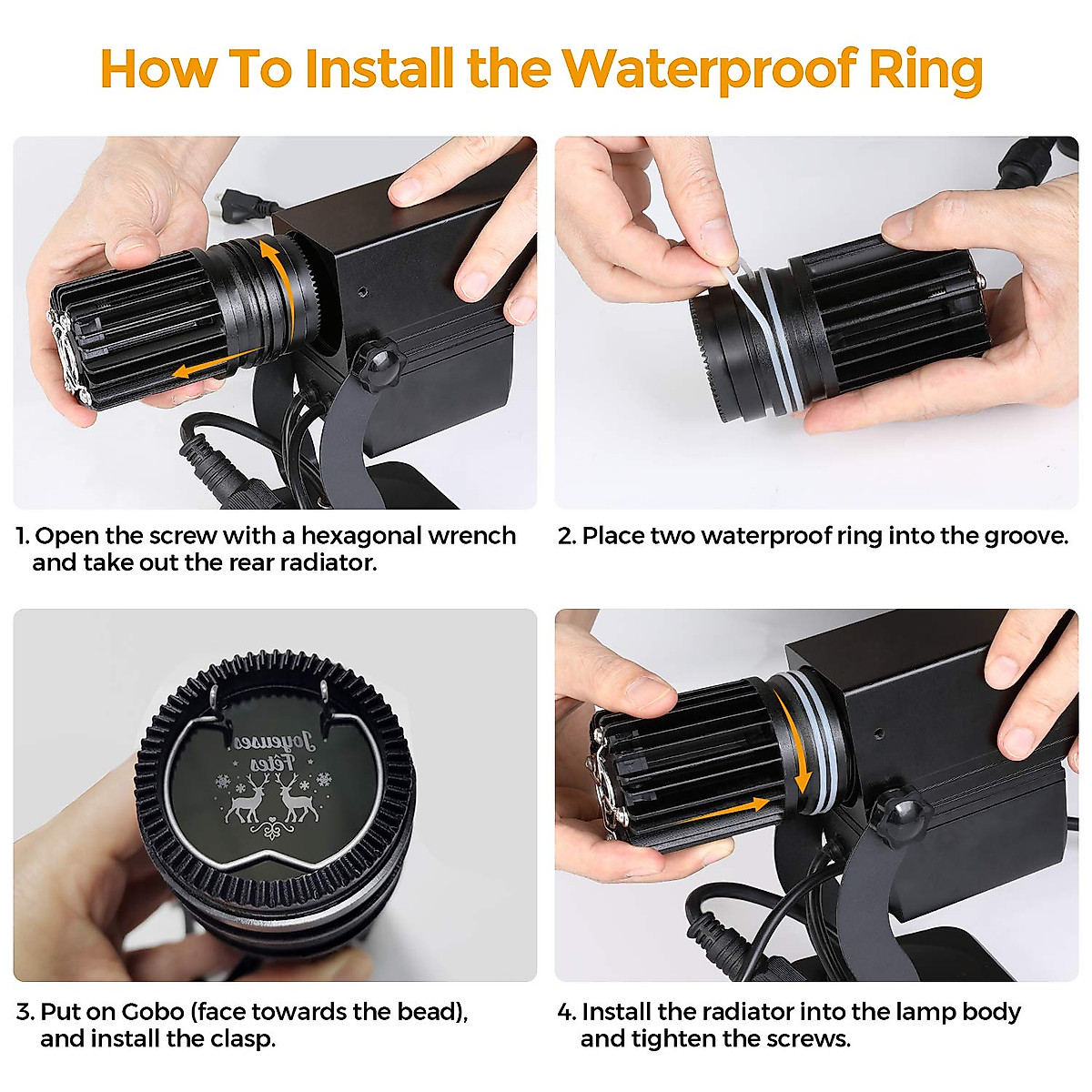 How To Install the Waterproof Ring

1. Open the screw with a hexagonal wrench and take out the rear radiator.

2. Place two waterproof ring into the groove.

Joyeuses Fêtes

3. Put on Gobo (face towards the bead), and install the clasp.

4. Install the radiator into the lamp body and tighten the screws.