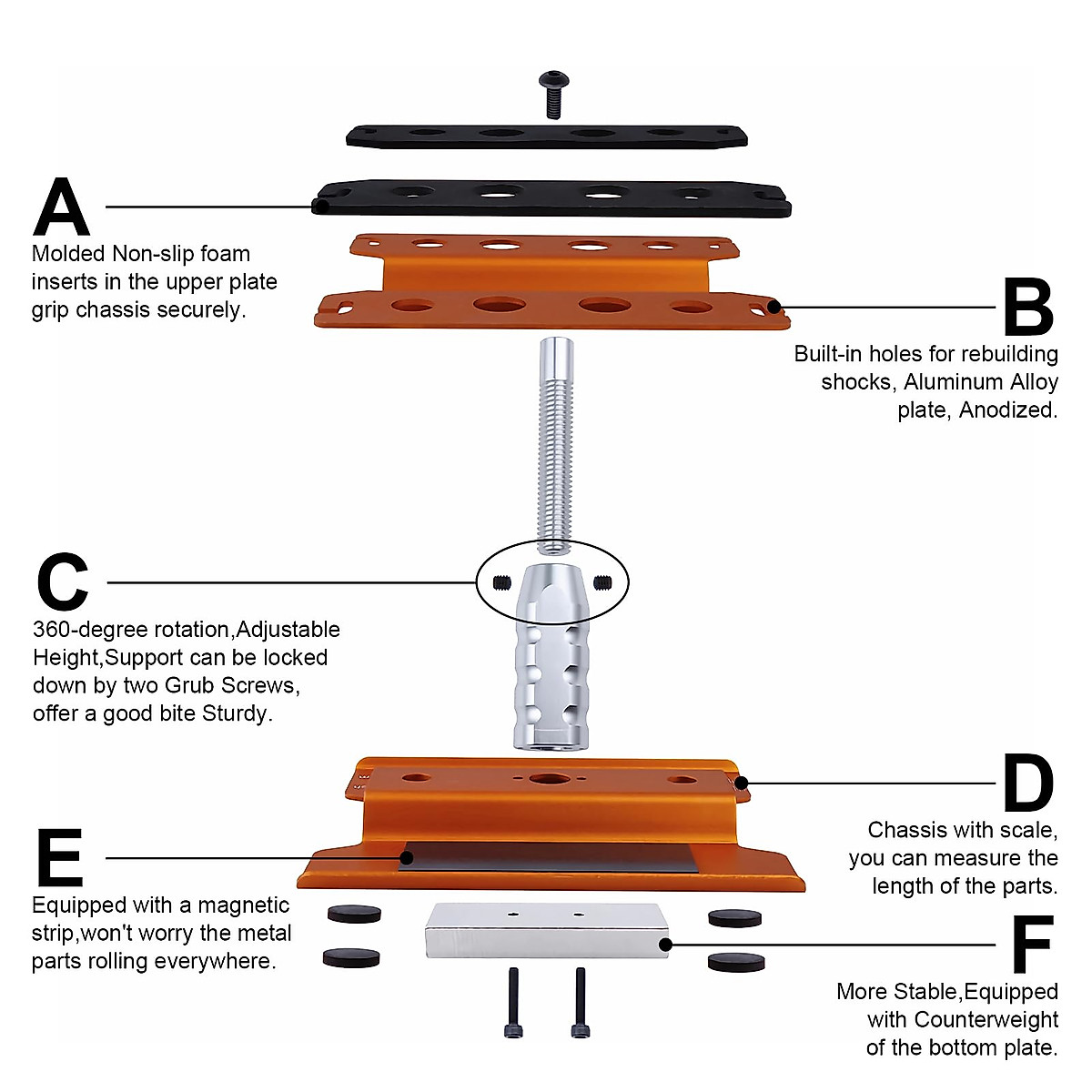 A
Molded Non-slip foam inserts in the upper plate grip chassis securely.

B
Built-in holes for rebuilding shocks, Aluminum Alloy plate, Anodized.

C
360-degree rotation,Adjustable Height,Support can be locked down by two Grub Screws, offer a good bite Sturdy.

D
Chassis with scale, you can measure the length of the parts.

E
Equipped with a magnetic strip,won't worry the metal parts rolling everywhere.

F
More Stable,Equipped with Counterweight of the bottom plate.