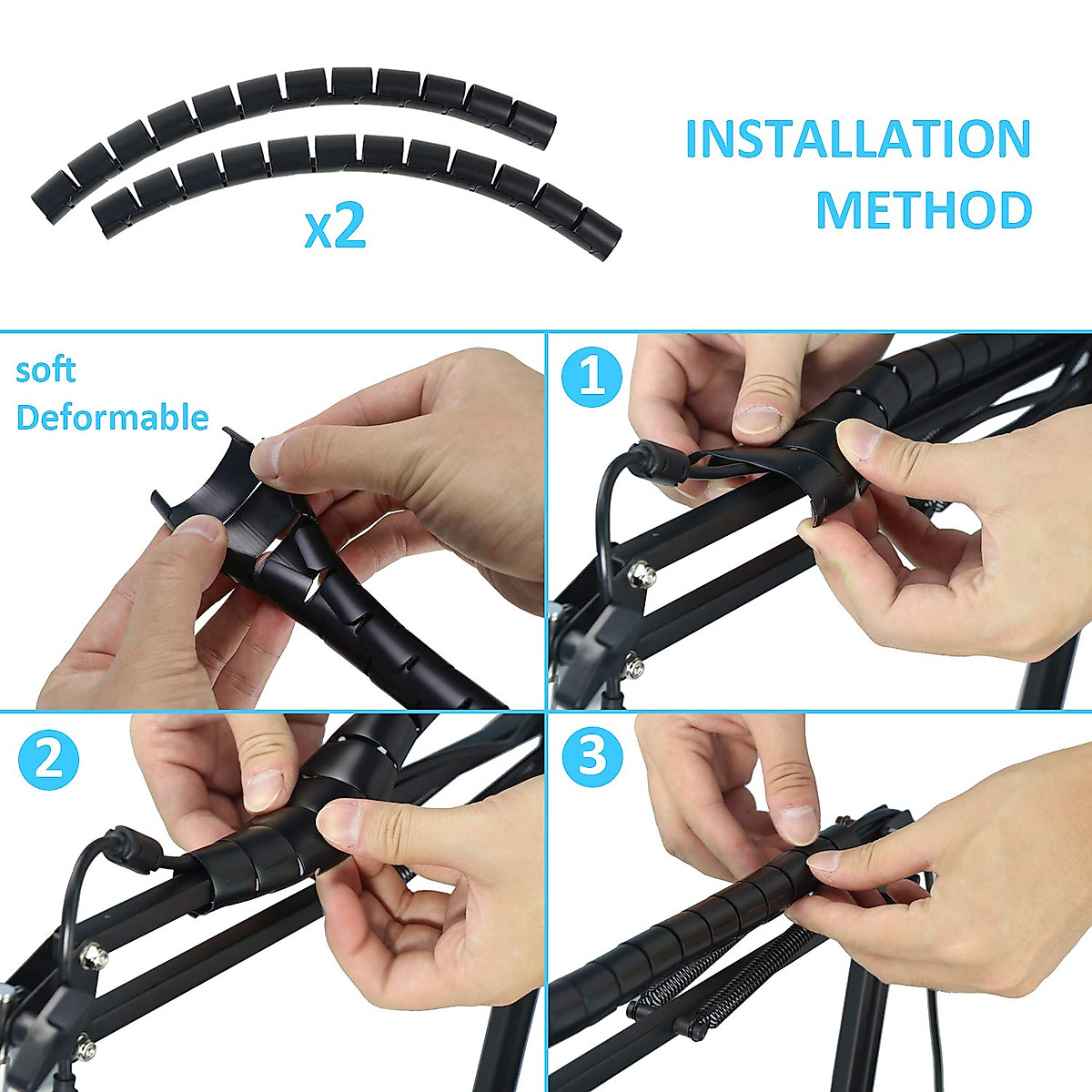 x2

INSTALLATION METHOD

soft Deformable

1

2

3