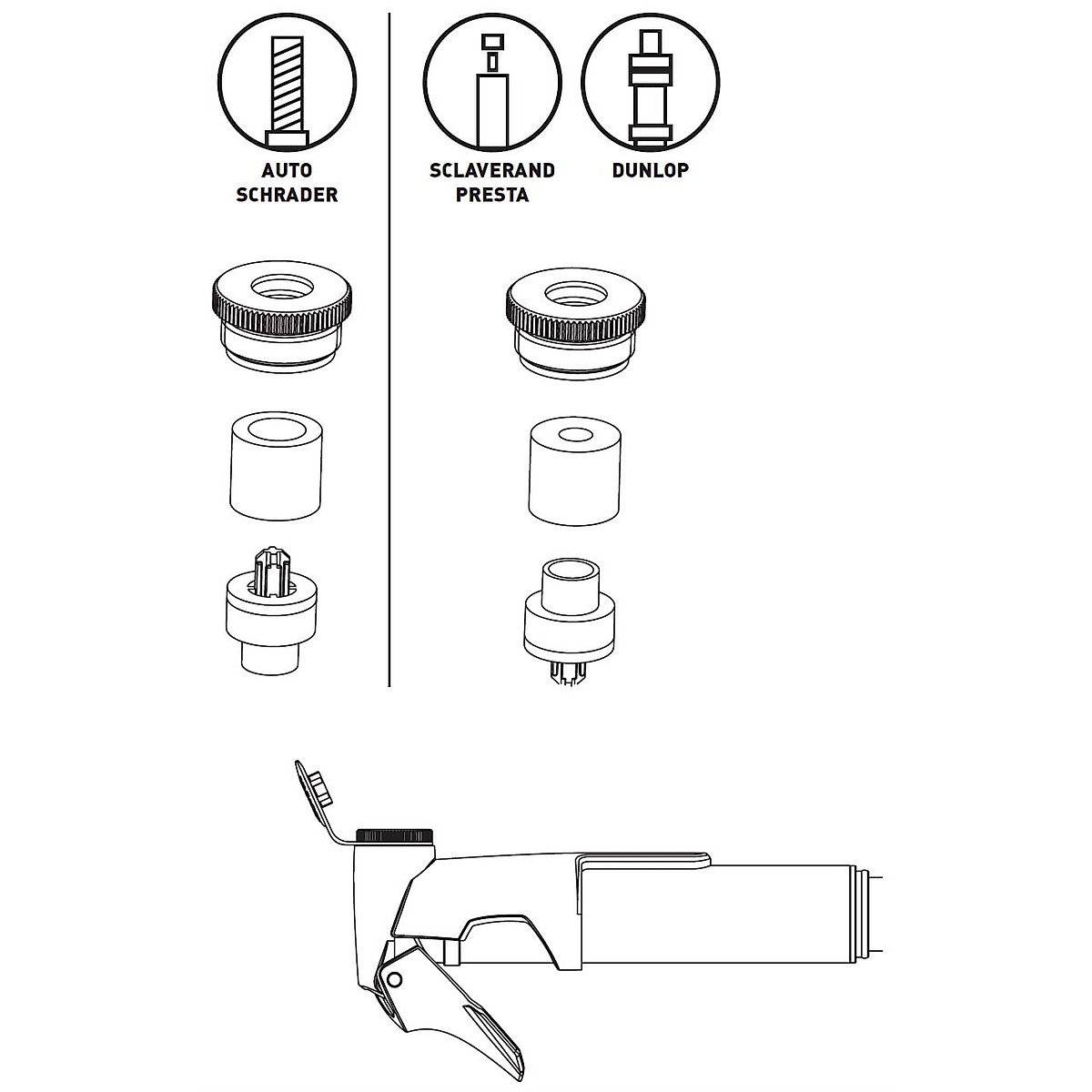 AUTO
SCHRADER

SCLAVERAND
PRESTA

DUNLOP