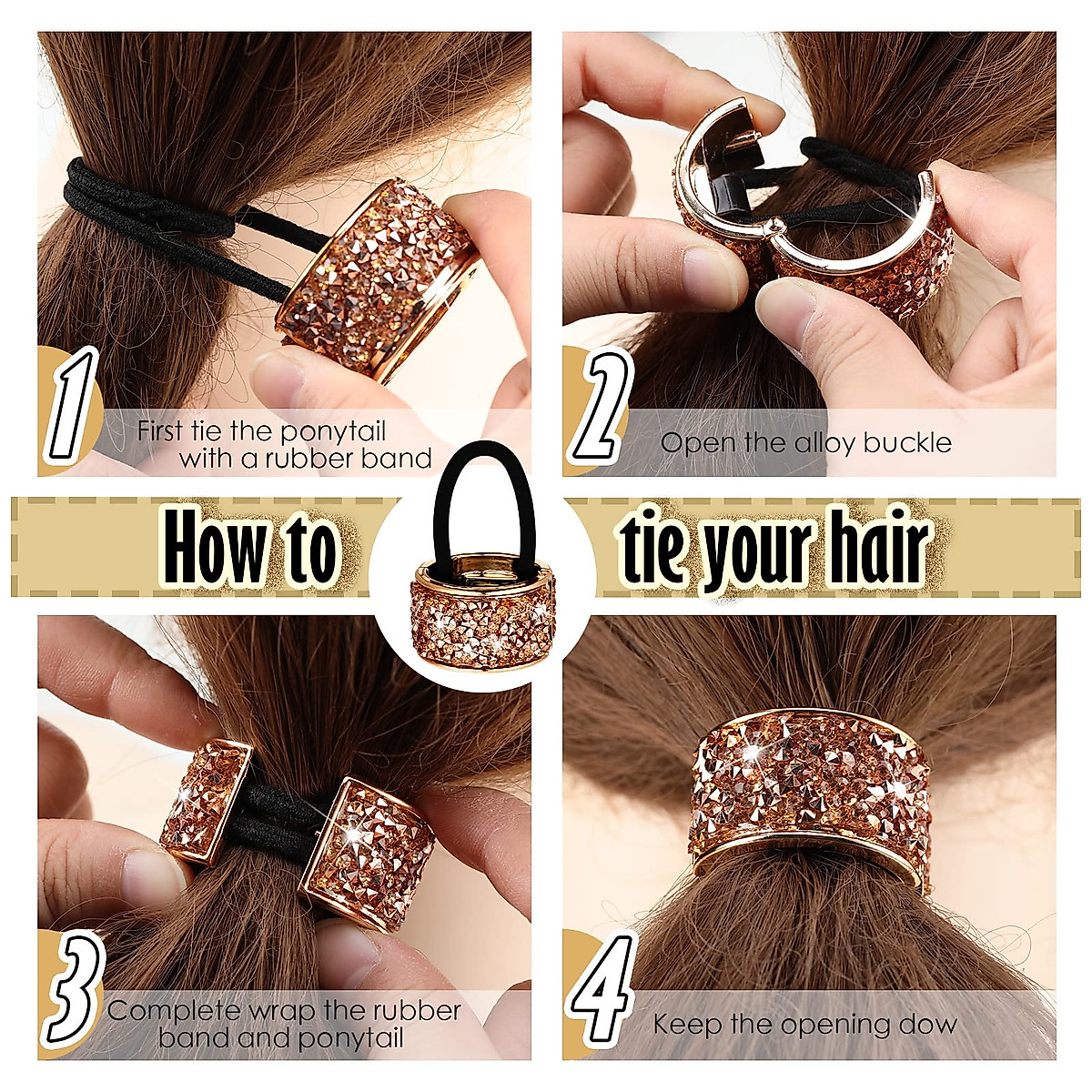 1
First tie the ponytail with a rubber band

2
Open the alloy buckle

How to tie your hair

3
Complete wrap the rubber band and ponytail

4
Keep the opening dow