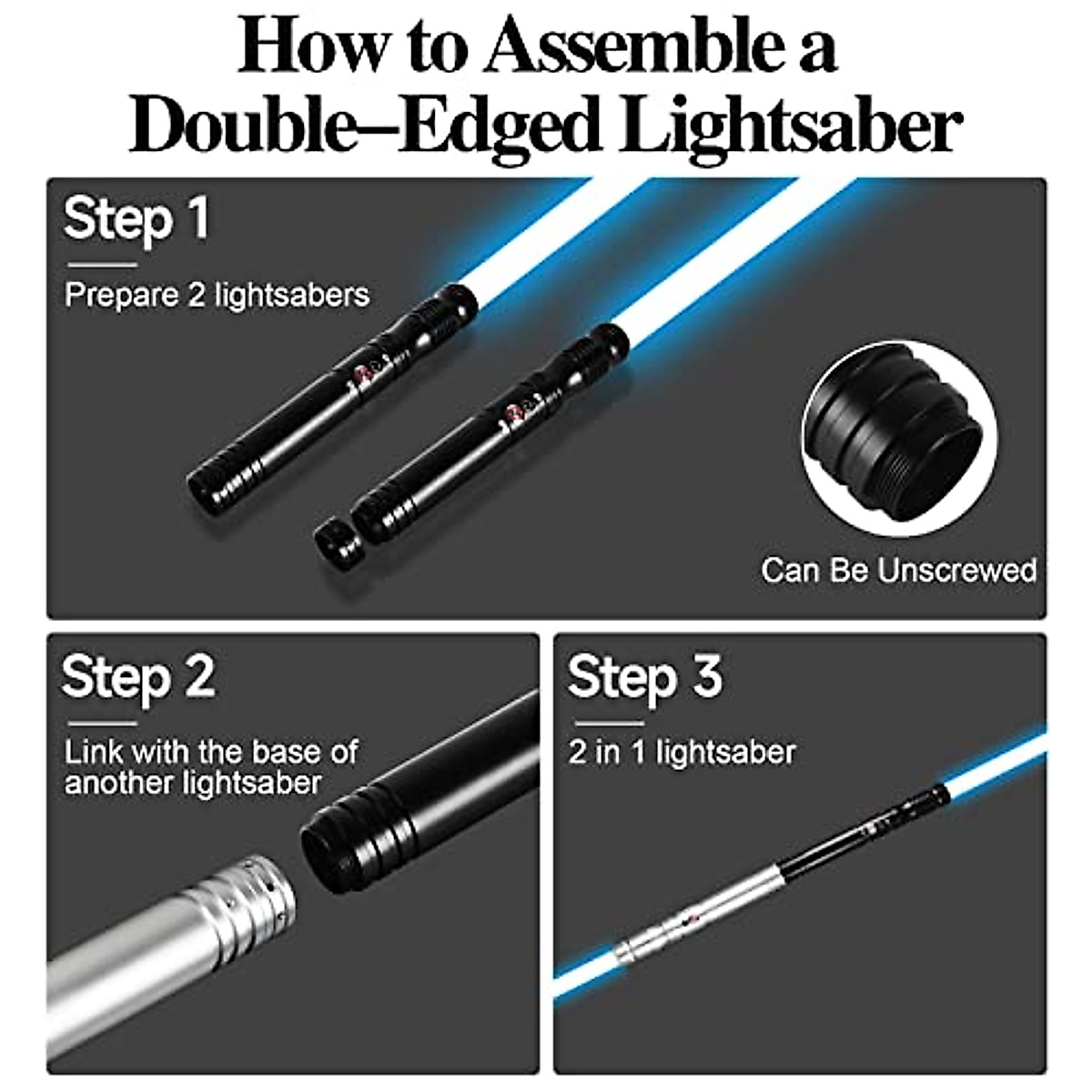 How to Assemble a Double–Edged Lightsaber

Step 1

Prepare 2 lightsabers

Can Be Unscrewed

Step 2

Link with the base of another lightsaber

Step 3

2 in 1 lightsaber