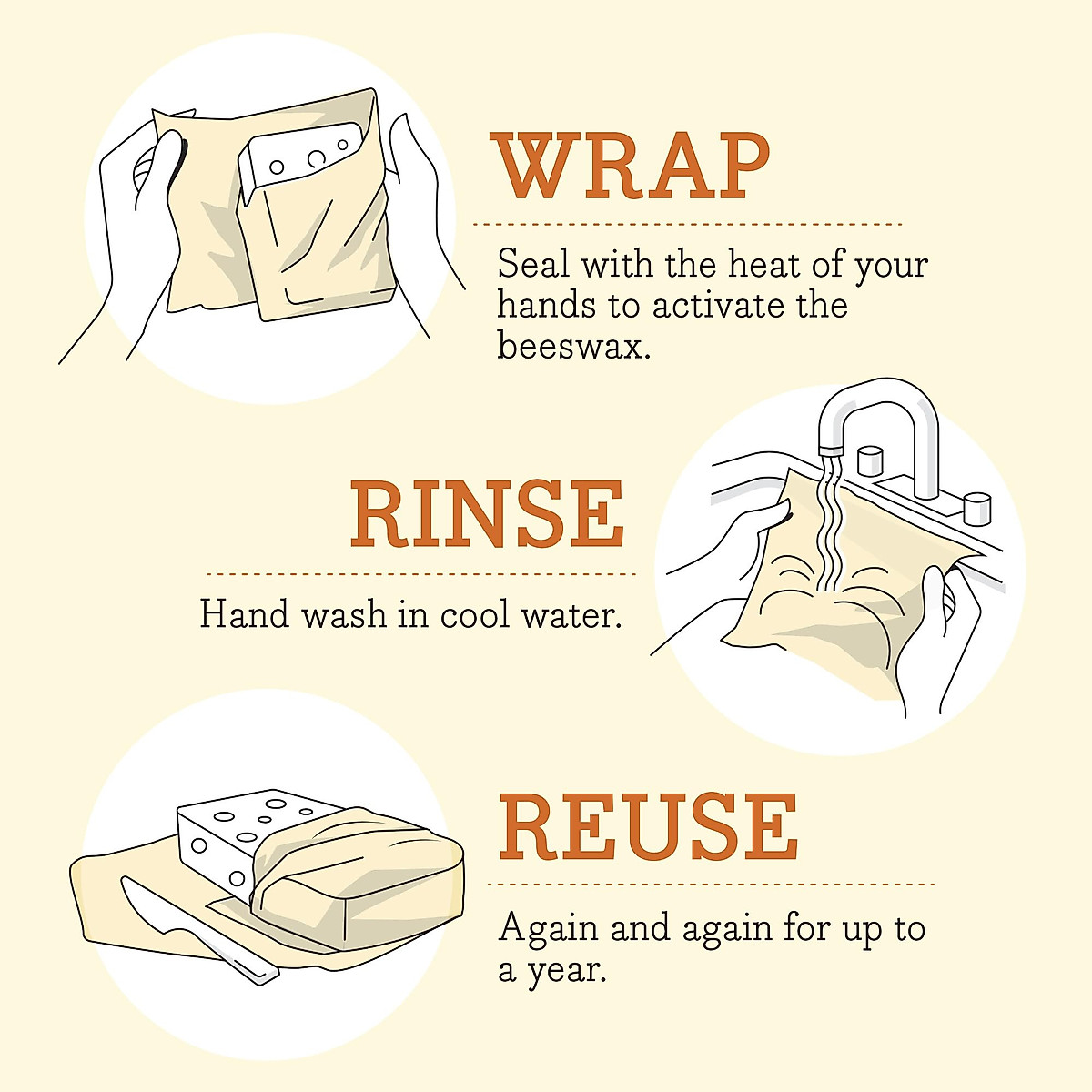 WRAP

Seal with the heat of your hands to activate the beeswax.

RINSE

Hand wash in cool water.

REUSE

Again and again for up to a year.