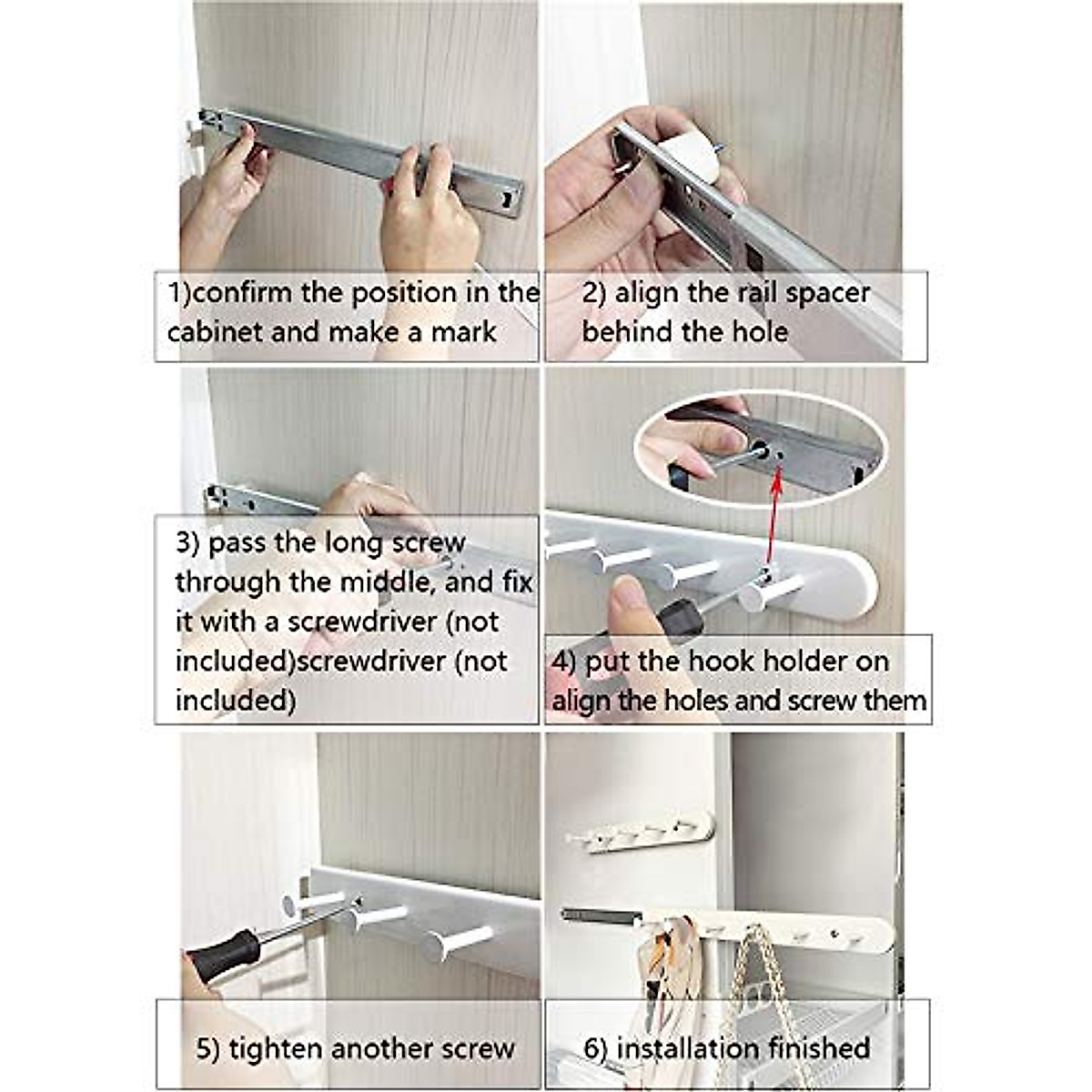 1)confirm the position in the cabinet and make a mark

2) align the rail spacer behind the hole

3) pass the long screw through the middle, and fix it with a screwdriver (not included)screwdriver (not included)

4) put the hook holder on align the holes and screw them

5) tighten another screw

6) installation finished