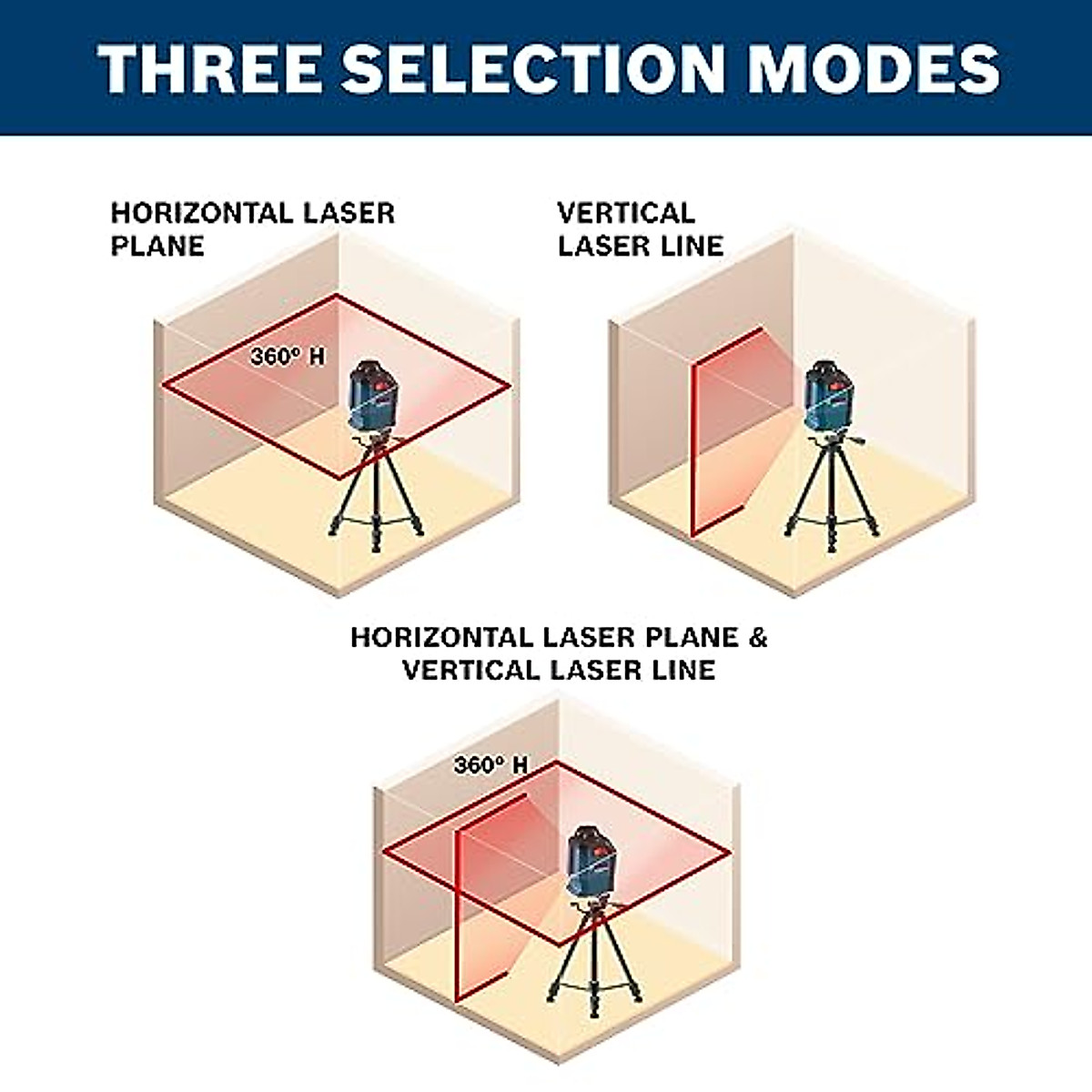 THREE SELECTION MODES

HORIZONTAL LASER PLANE

360° H

VERTICAL LASER LINE

HORIZONTAL LASER PLANE & VERTICAL LASER LINE

360° H