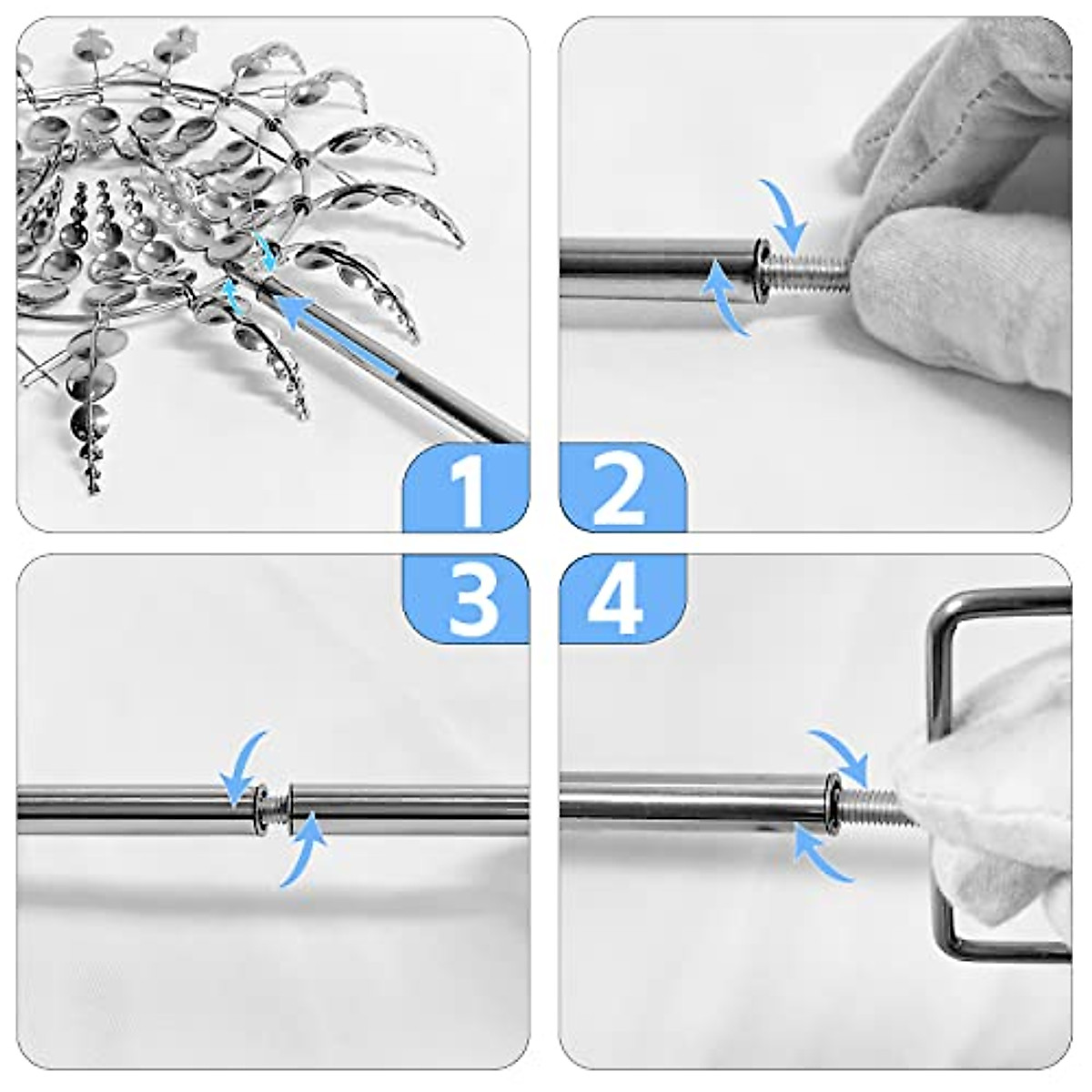 1
2
3
4