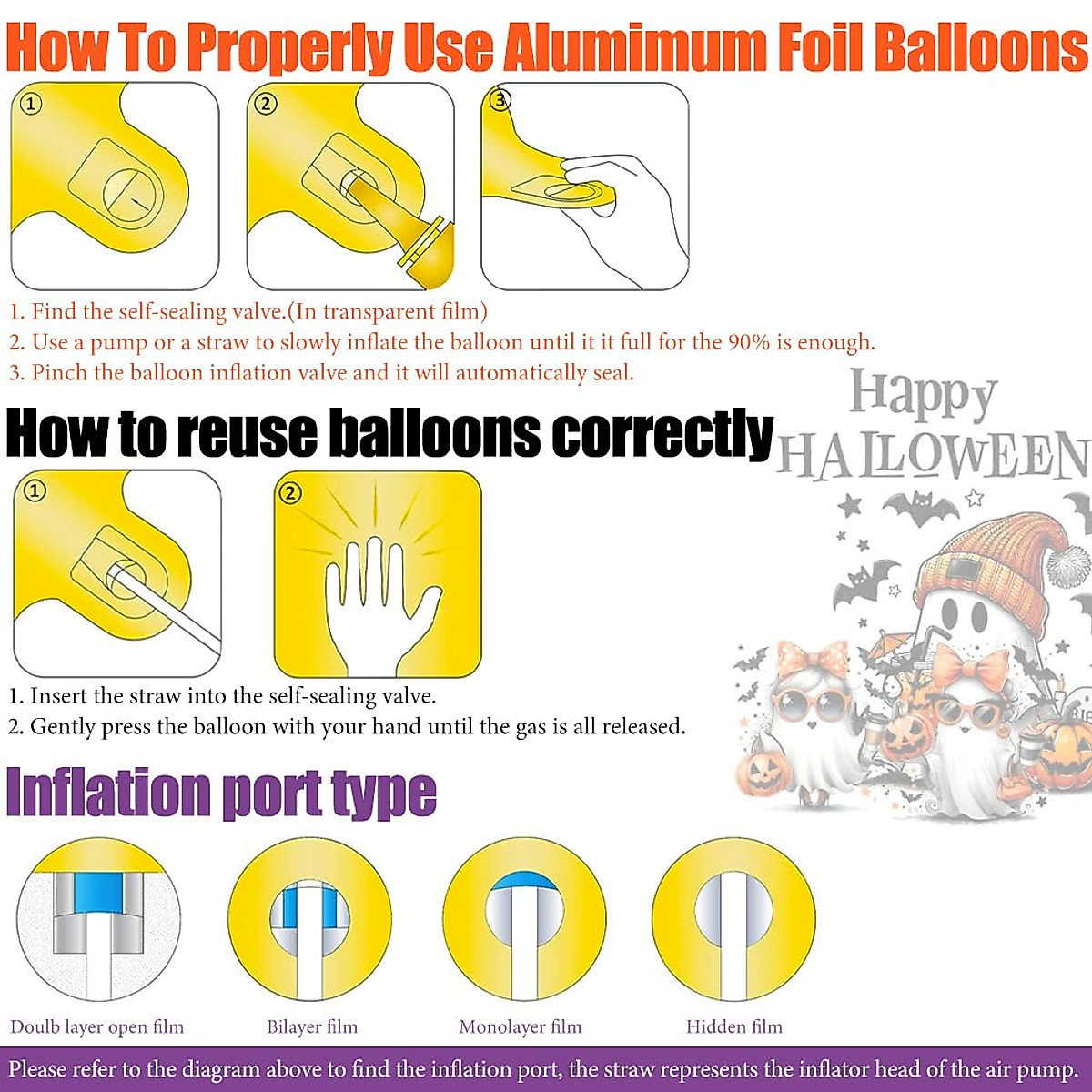 How To Properly Use Alumimum Foil Balloons

①

②

③

1. Find the self-sealing valve.(In transparent film)
2. Use a pump or a straw to slowly inflate the balloon until it it full for the 90% is enough.
3. Pinch the balloon inflation valve and it will automatically seal.

How to reuse balloons correctly

Happy HALLOWEEN

①

②

1. Insert the straw into the self-sealing valve.
2. Gently press the balloon with your hand until the gas is all released.

Inflation port type

Doulb layer open film

Bilayer film

Monolayer film

Hidden film

Please refer to the diagram above to find the inflation port, the straw represents the inflator head of the air pump.