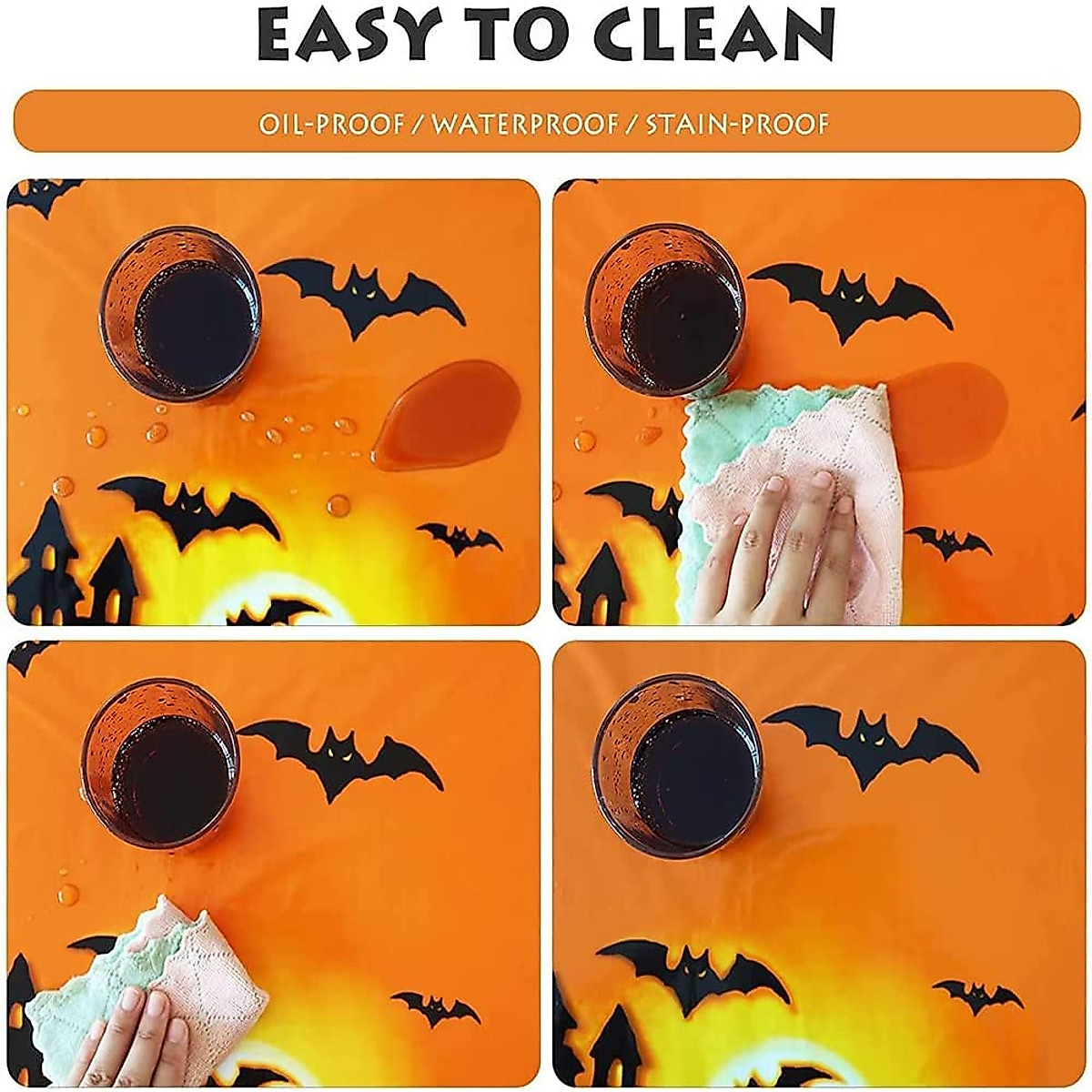 EASY TO CLEAN

OIL-PROOF / WATERPROOF / STAIN-PROOF