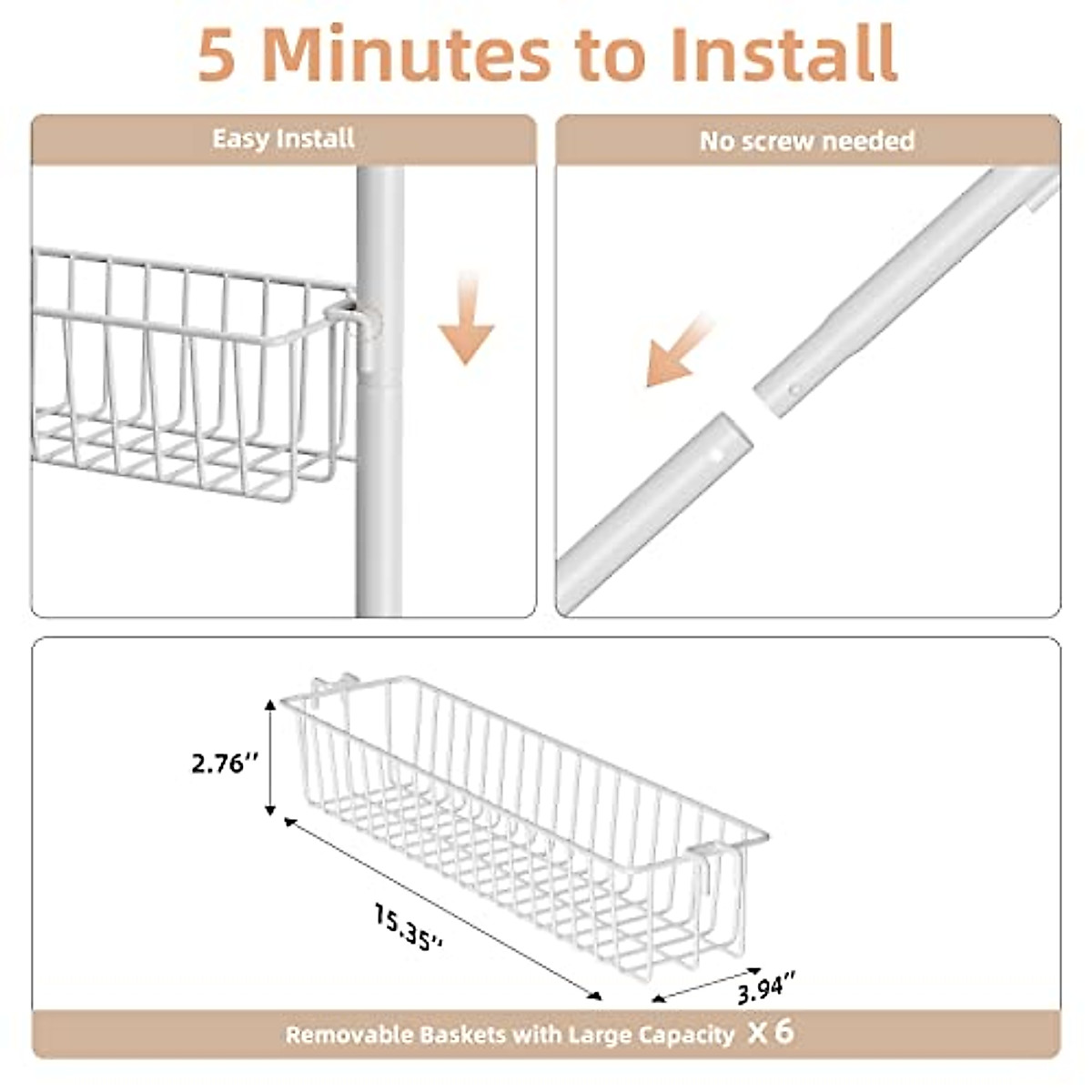 5 Minutes to Install

Easy Install

No screw needed

2.76''

15.35''

3.94''

Removable Baskets with Large Capacity X 6