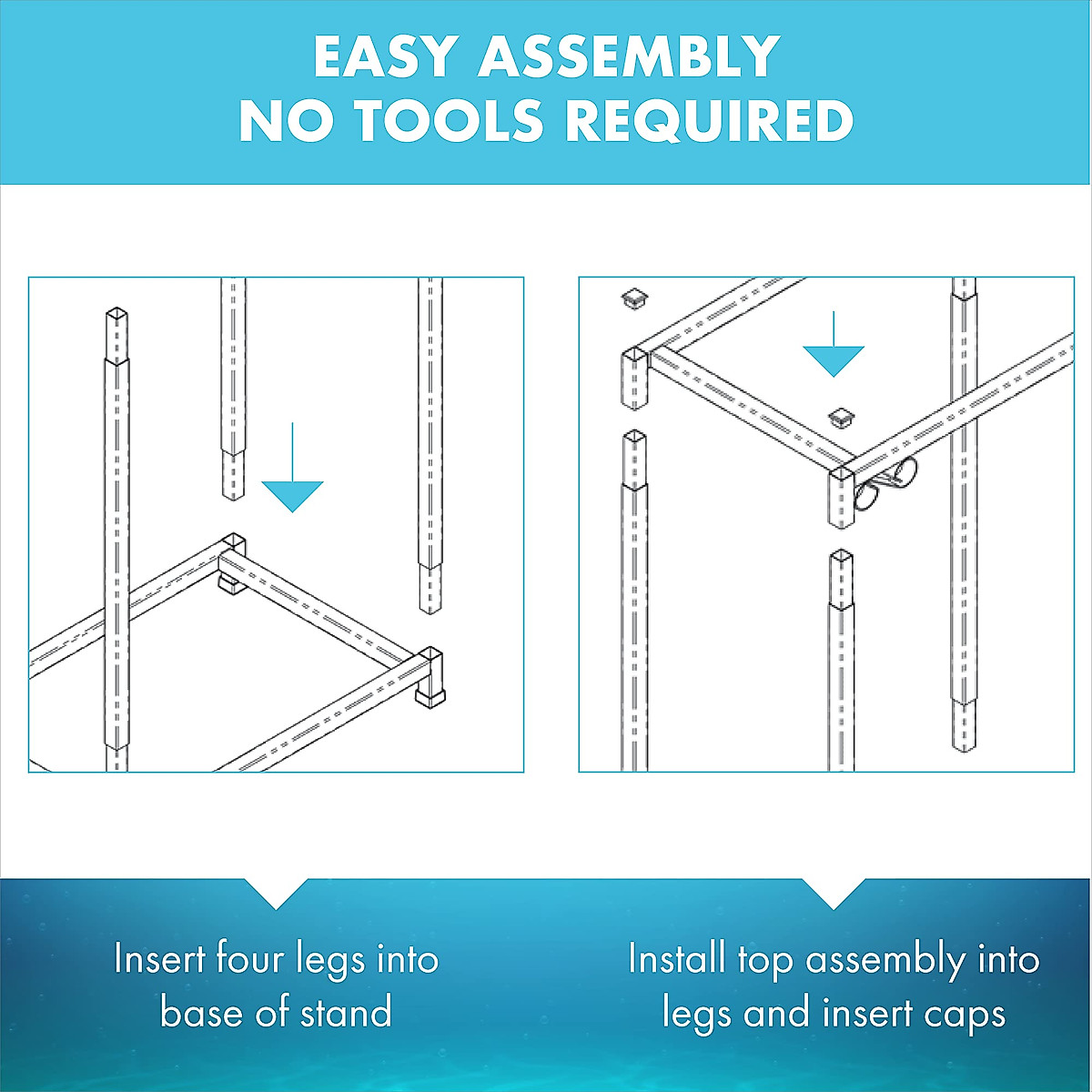 EASY ASSEMBLY
NO TOOLS REQUIRED

Insert four legs into base of stand

Install top assembly into legs and insert caps