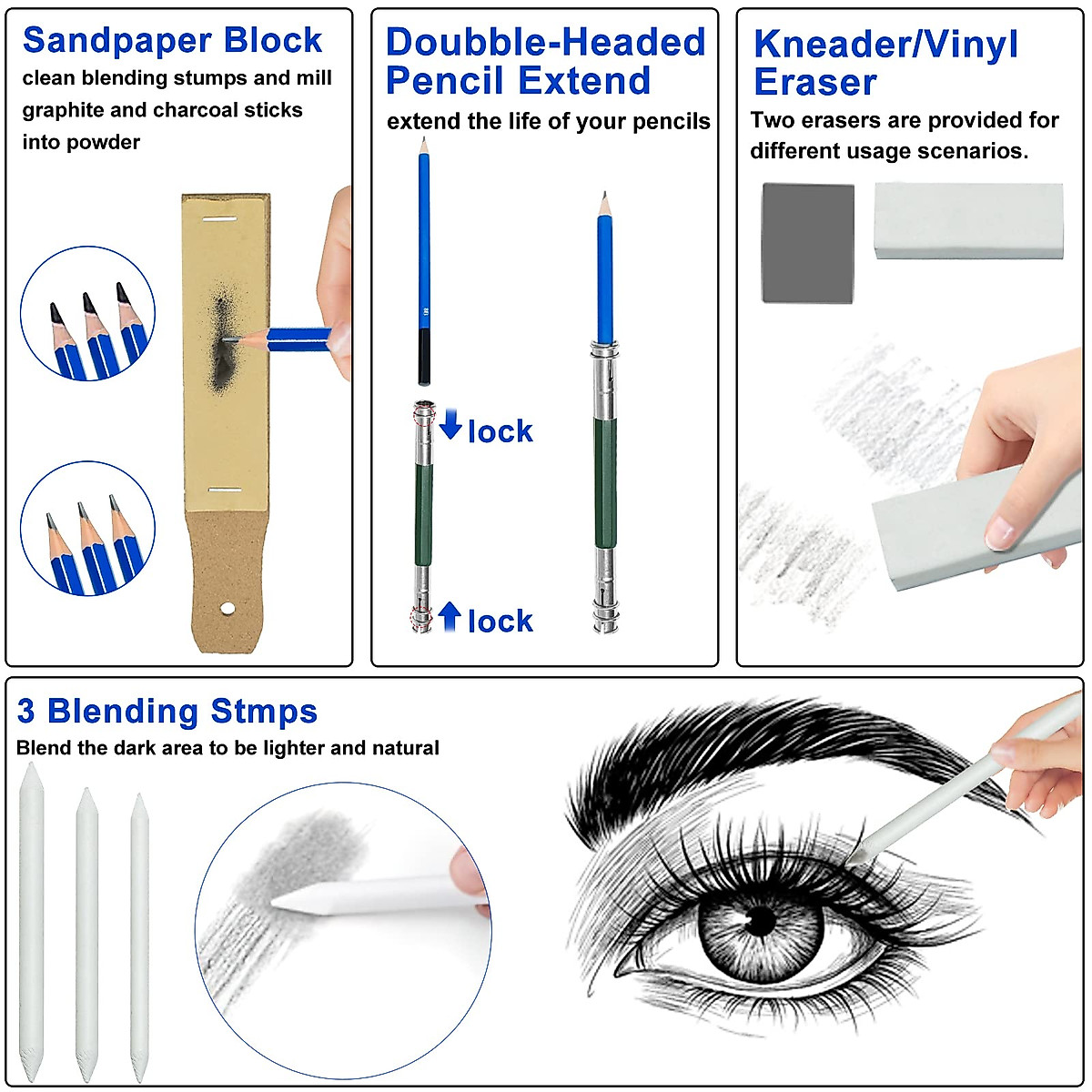 Sandpaper Block
clean blending stumps and mill graphite and charcoal sticks into powder

Doubble-Headed Pencil Extend
extend the life of your pencils

lock

lock

Kneader/Vinyl Eraser
Two erasers are provided for different usage scenarios.

3 Blending Stmps
Blend the dark area to be lighter and natural