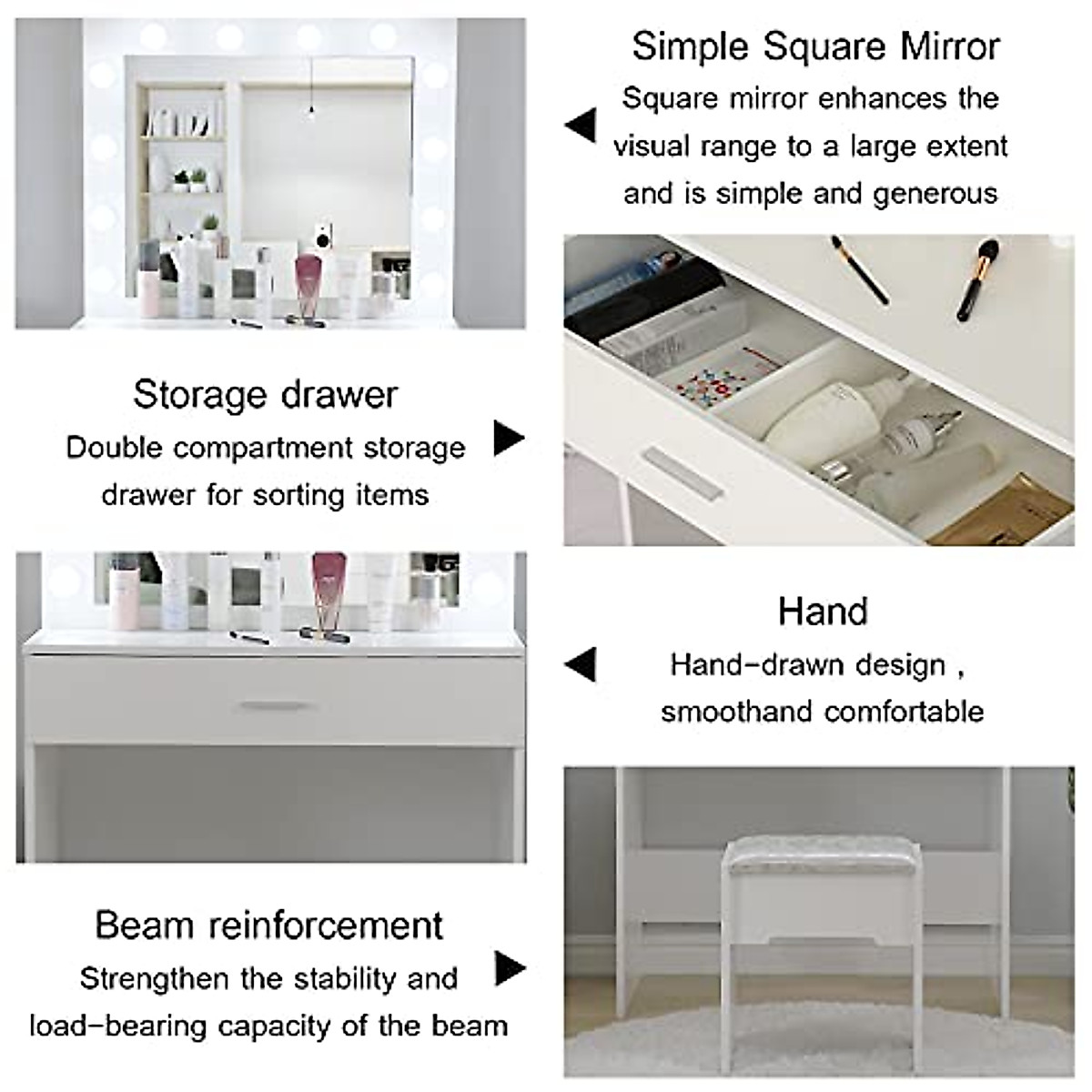 Simple Square Mirror
Square mirror enhances the visual range to a large extent and is simple and generous

Storage drawer
Double compartment storage drawer for sorting items

Hand
Hand-drawn design , smoothand comfortable

Beam reinforcement
Strengthen the stability and load-bearing capacity of the beam