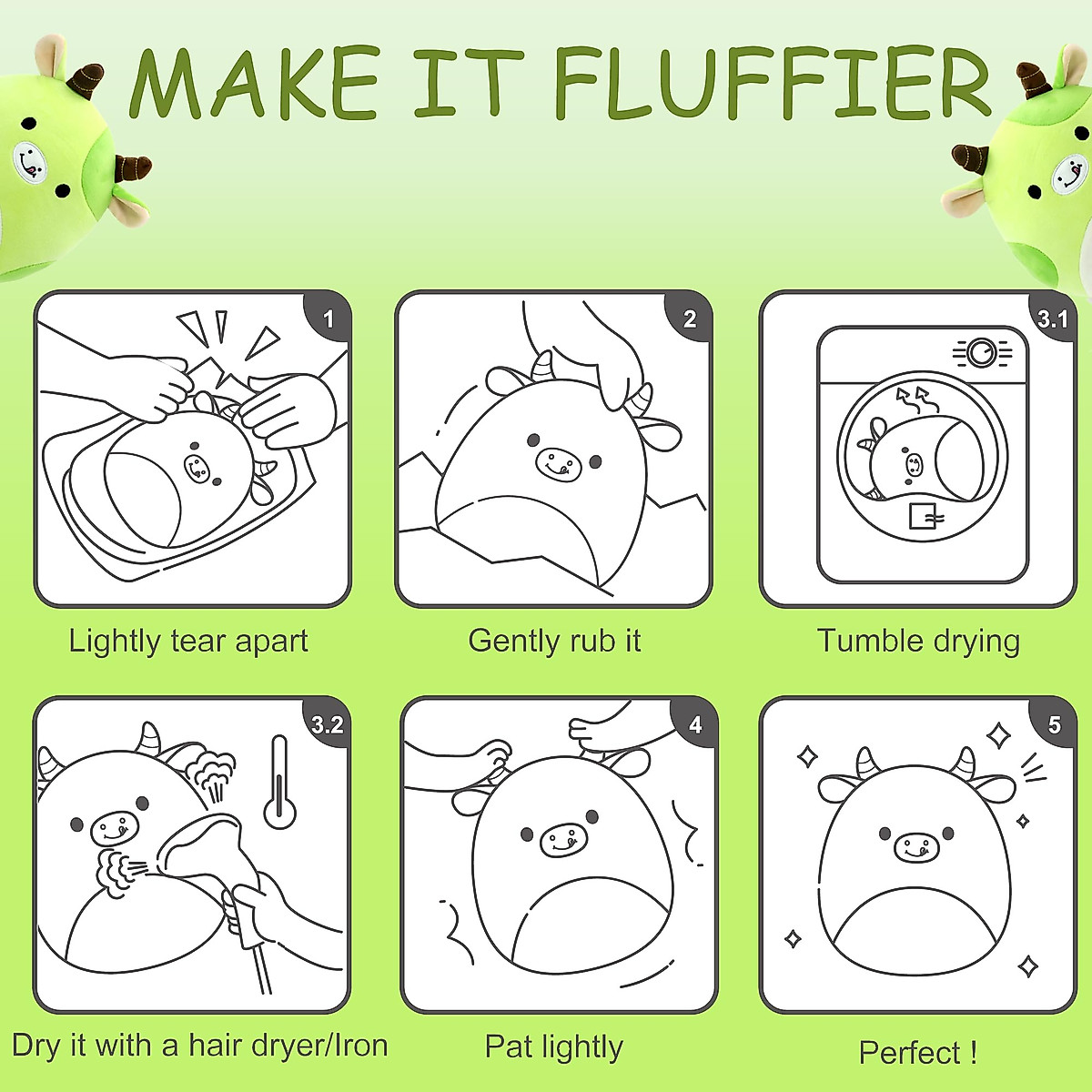 MAKE IT FLUFFIER

1
Lightly tear apart

2
Gently rub it

3.1
Tumble drying

3.2
Dry it with a hair dryer/Iron

4
Pat lightly

5
Perfect !