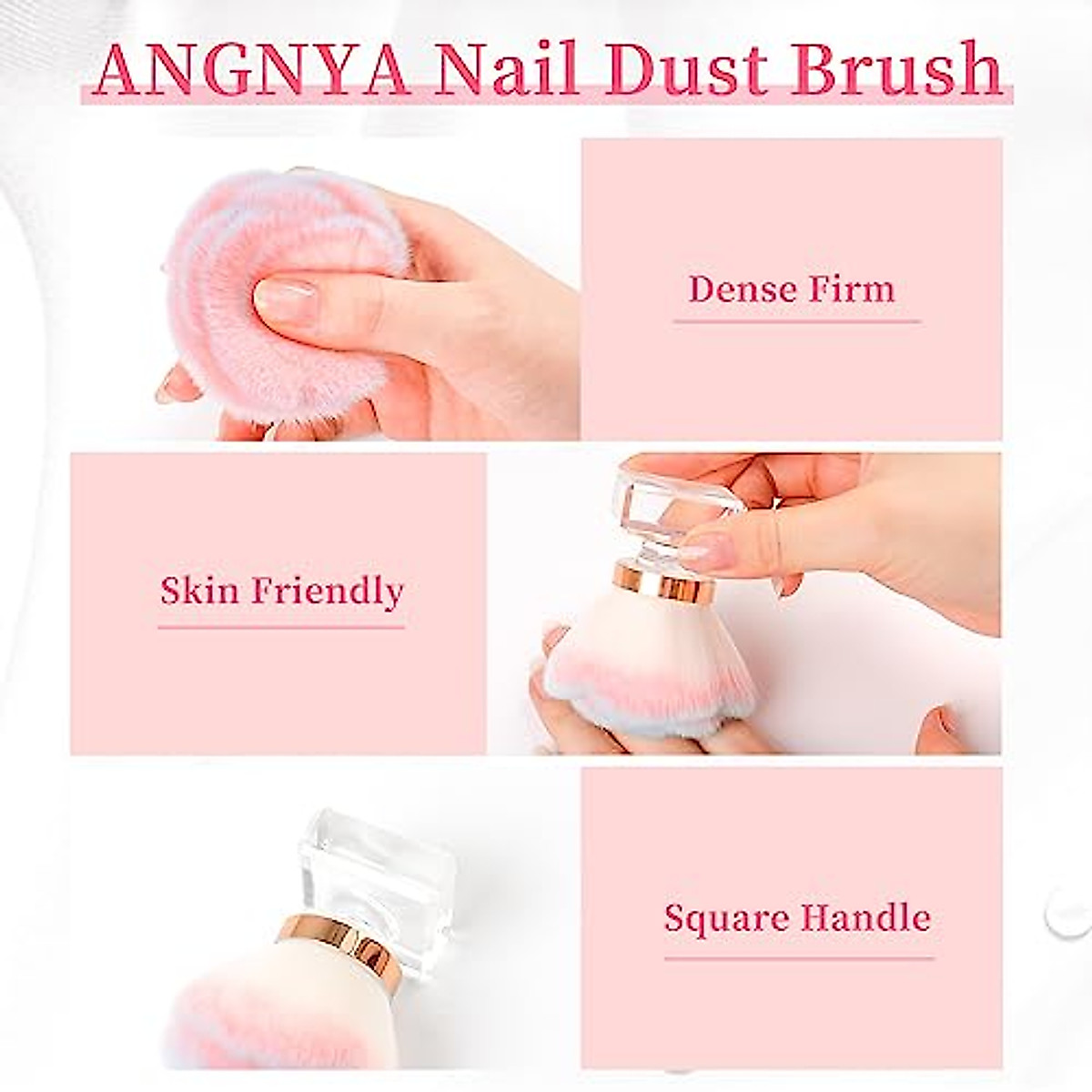 ANGNYA Nail Dust Brush

Dense Firm

Skin Friendly

Square Handle