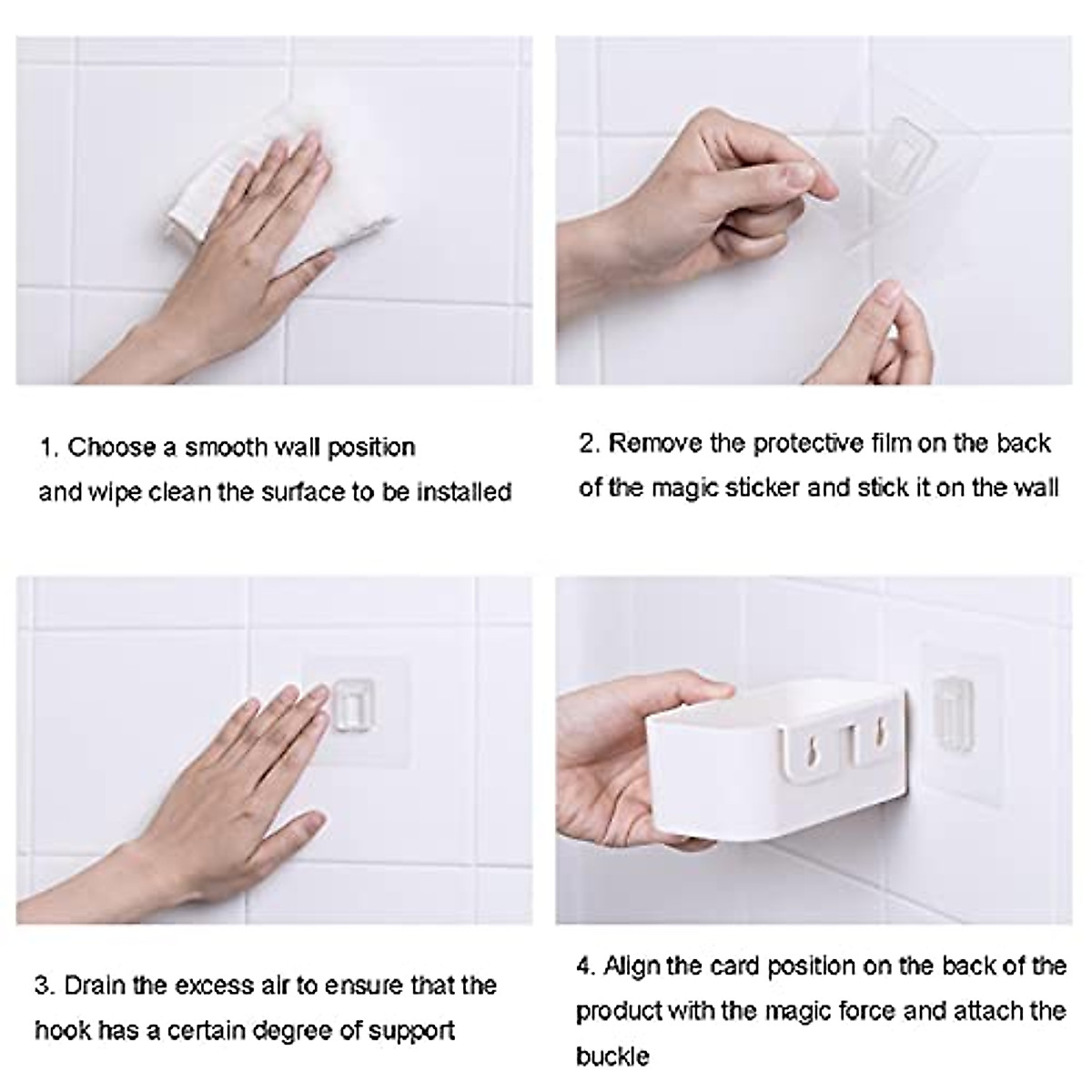 1. Choose a smooth wall position and wipe clean the surface to be installed

2. Remove the protective film on the back of the magic sticker and stick it on the wall

3. Drain the excess air to ensure that the hook has a certain degree of support

4. Align the card position on the back of the product with the magic force and attach the buckle