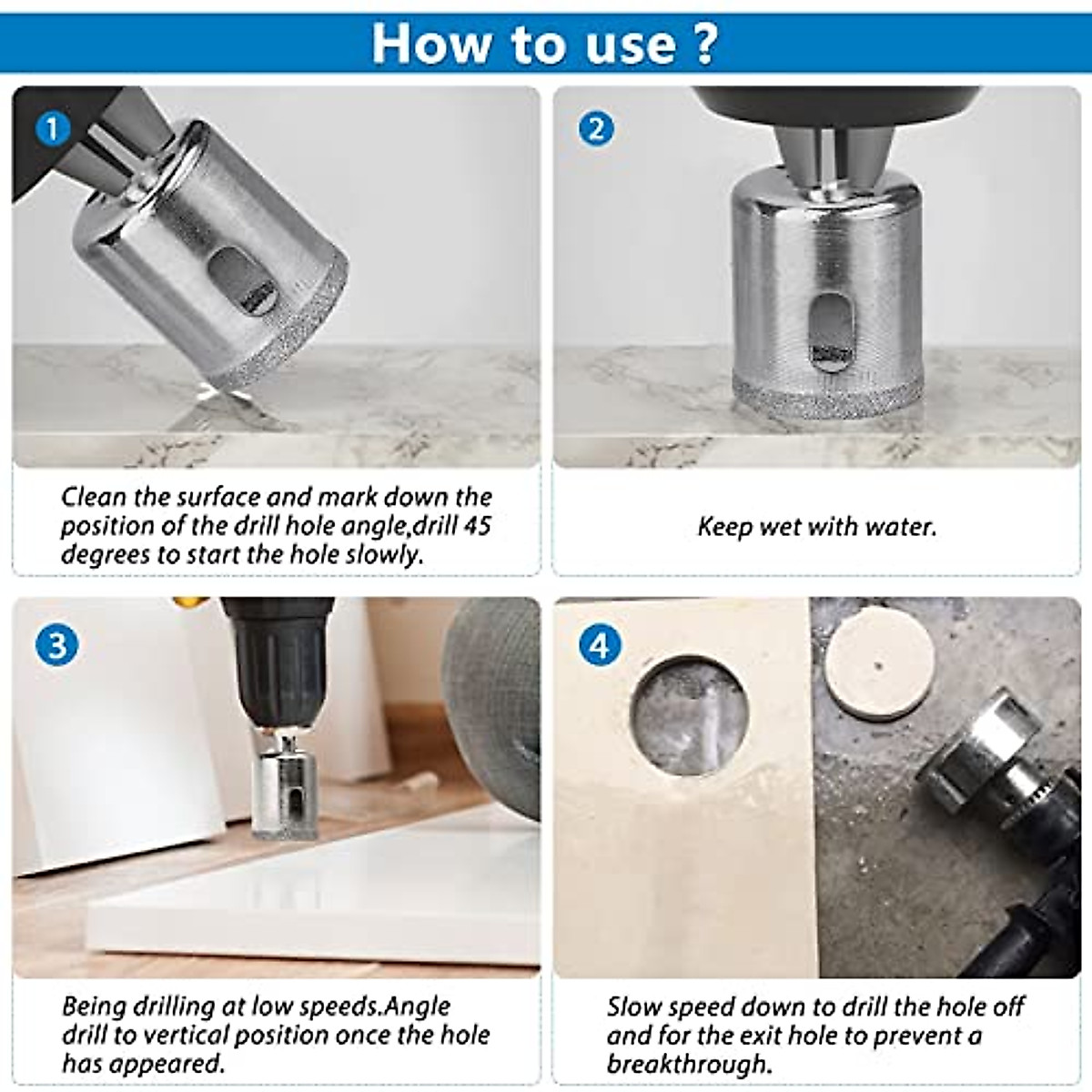 How to use ?

1

Clean the surface and mark down the position of the drill hole angle,drill 45 degrees to start the hole slowly.

2

Keep wet with water.

3

Being drilling at low speeds.Angle drill to vertical position once the hole has appeared.

4

Slow speed down to drill the hole off and for the exit hole to prevent a breakthrough.