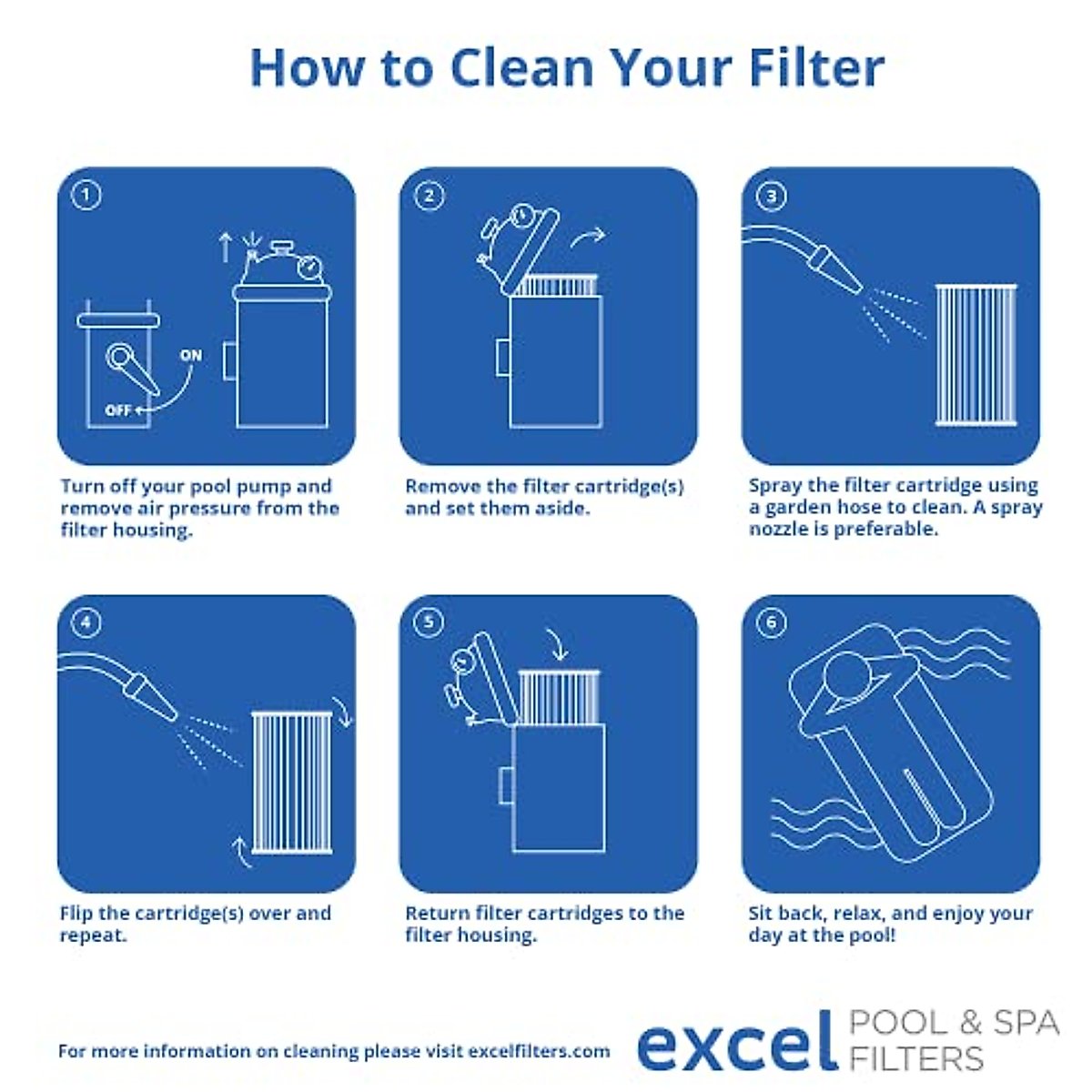 How to Clean Your Filter

1

ON

OFF

Turn off your pool pump and remove air pressure from the filter housing.

2

Remove the filter cartridge(s) and set them aside.

3

Spray the filter cartridge using a garden hose to clean. A spray nozzle is preferable.

4

Flip the cartridge(s) over and repeat.

5

Return filter cartridges to the filter housing.

6

Sit back, relax, and enjoy your day at the pool!

For more information on cleaning please visit excelfilters.com

excel POOL & SPA FILTERS