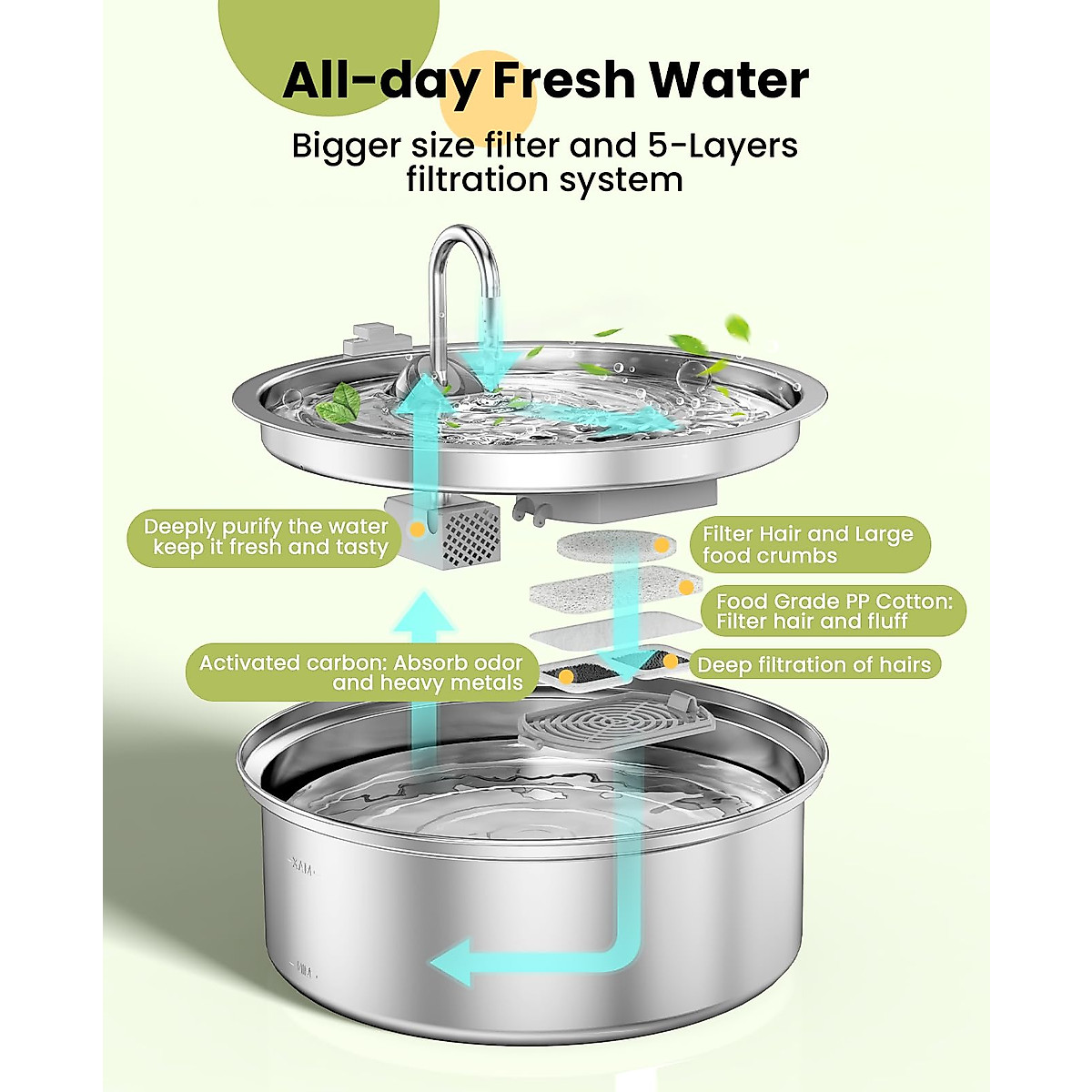 All-day Fresh Water

Bigger size filter and 5-Layers filtration system

Deeply purify the water keep it fresh and tasty

Filter Hair and Large food crumbs

Food Grade PP Cotton: Filter hair and fluff

Activated carbon: Absorb odor and heavy metals

Deep filtration of hairs

MAX

MIN