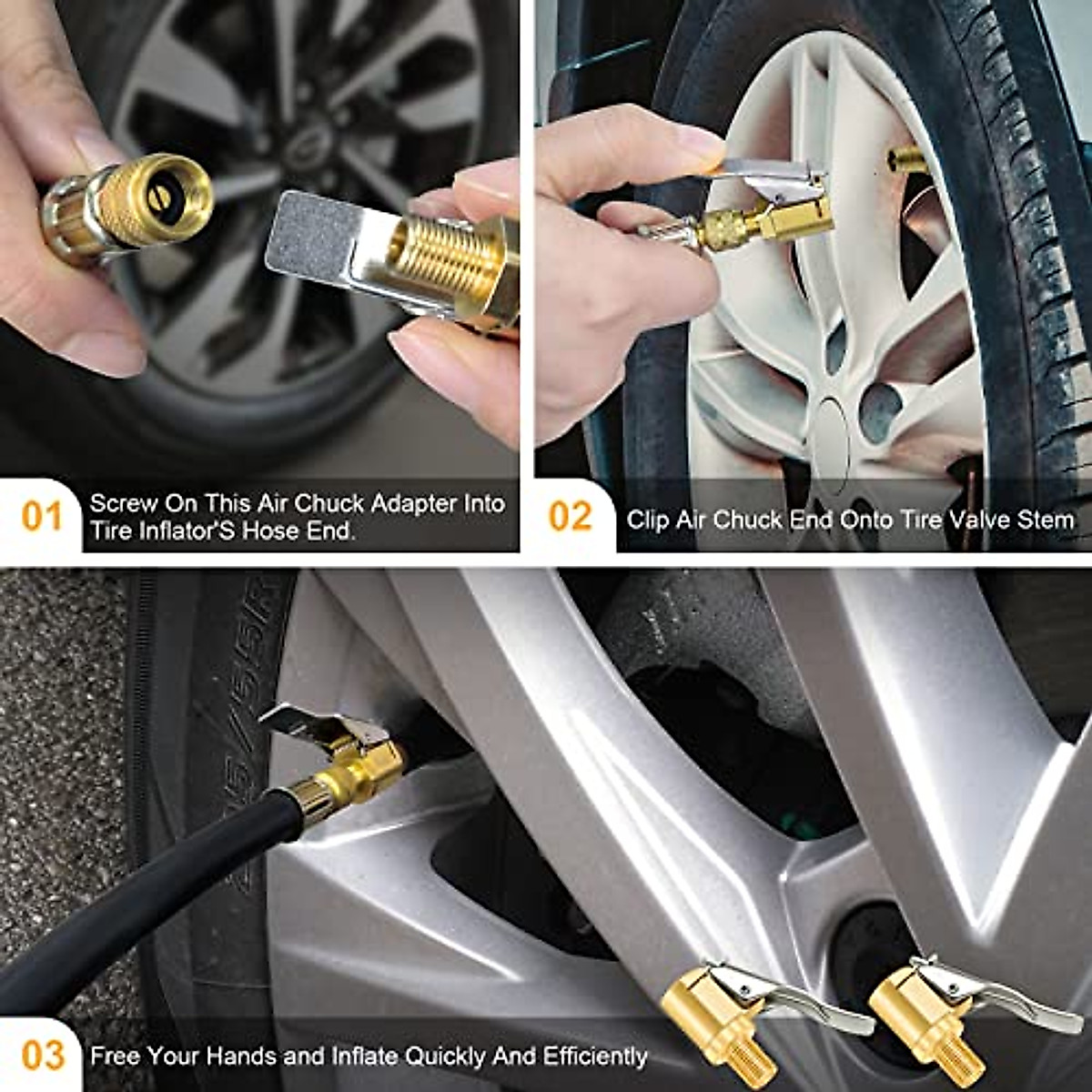 01 Screw On This Air Chuck Adapter Into Tire Inflator'S Hose End.

02 Clip Air Chuck End Onto Tire Valve Stem

03 Free Your Hands and Inflate Quickly And Efficiently