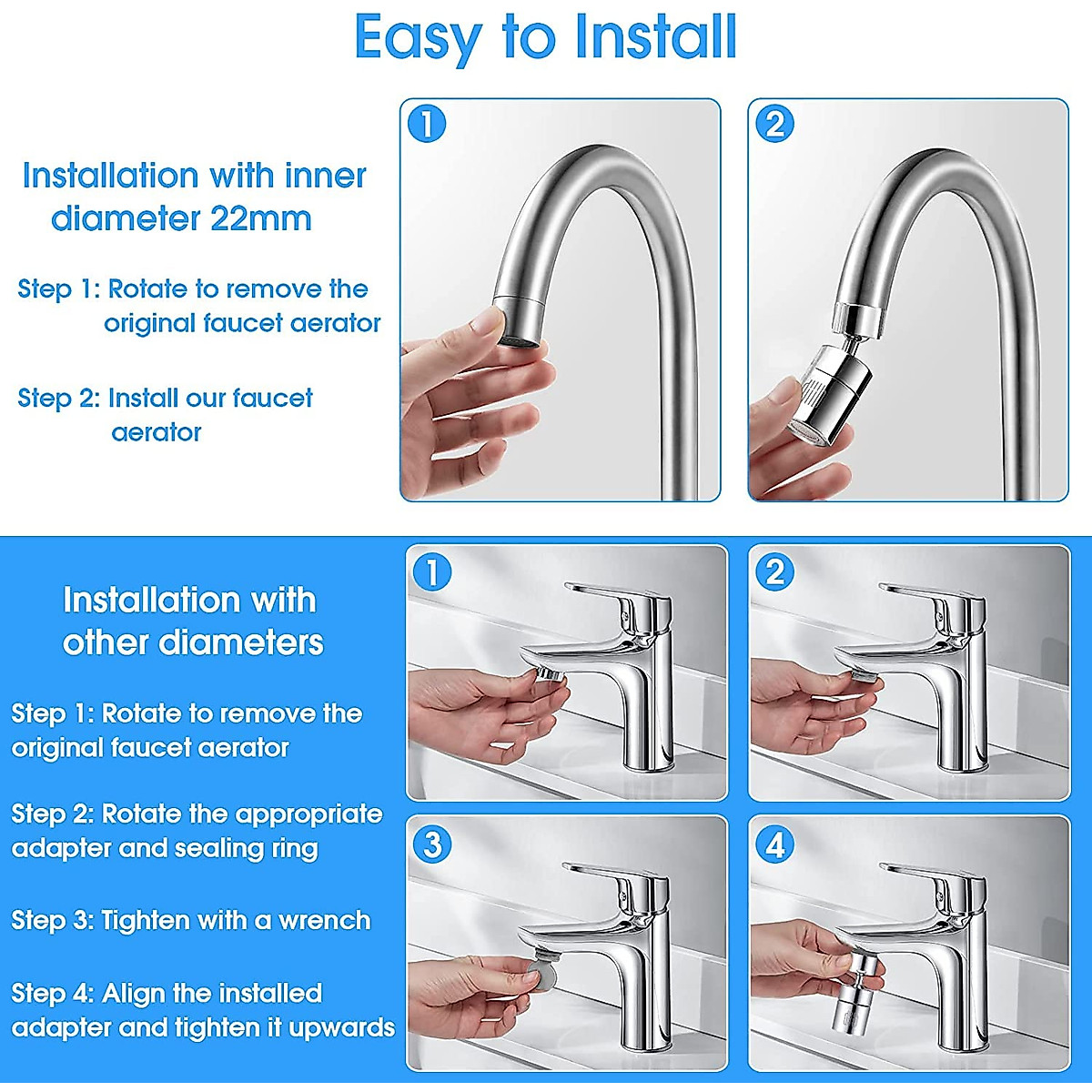 Easy to Install

Installation with inner diameter 22mm

Step 1: Rotate to remove the original faucet aerator

Step 2: Install our faucet aerator

1

2

Installation with other diameters

Step 1: Rotate to remove the original faucet aerator

Step 2: Rotate the appropriate adapter and sealing ring

Step 3: Tighten with a wrench

Step 4: Align the installed adapter and tighten it upwards

1

2

3

4