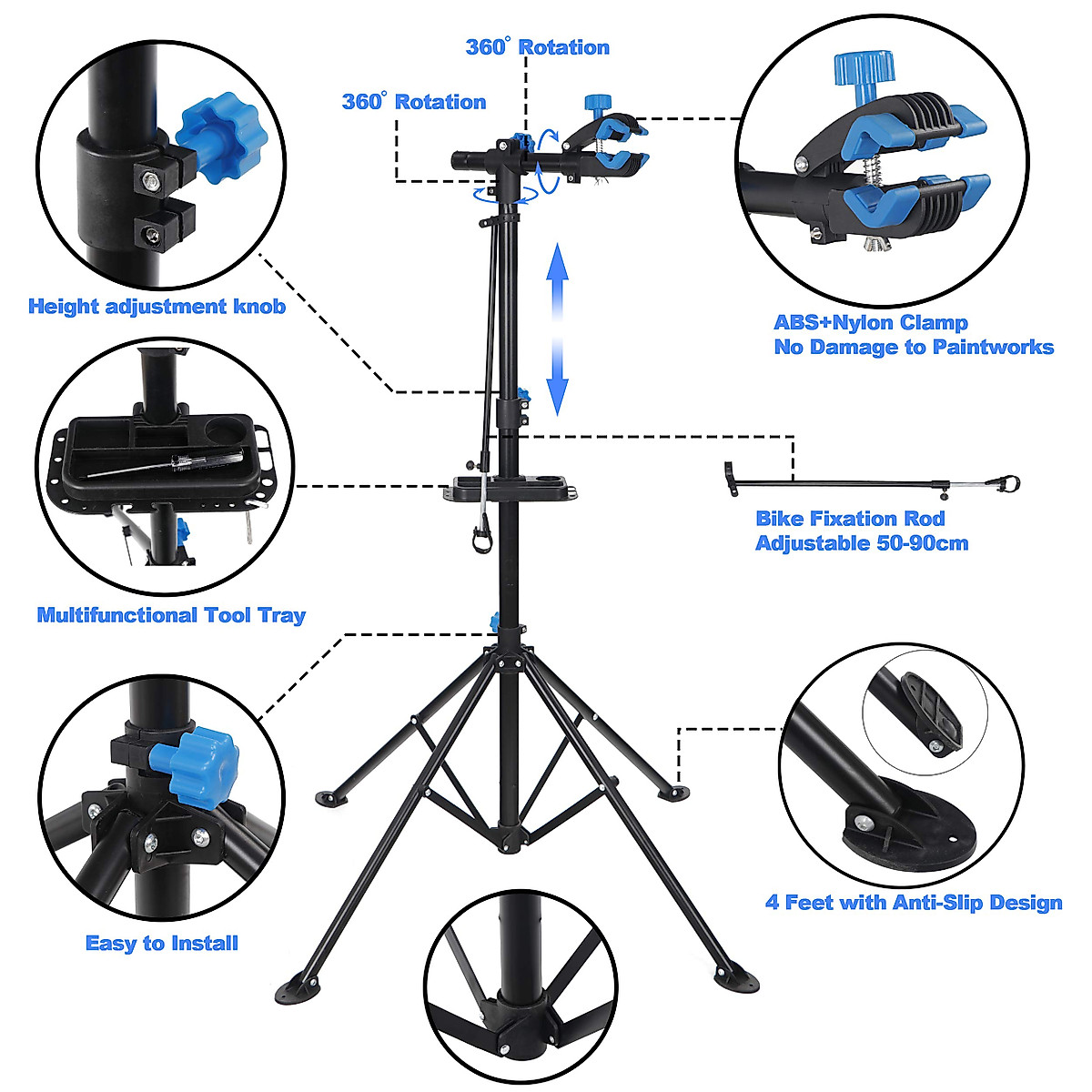 360° Rotation

360° Rotation

Height adjustment knob

ABS+Nylon Clamp
No Damage to Paintworks

Bike Fixation Rod
Adjustable 50-90cm

Multifunctional Tool Tray

4 Feet with Anti-Slip Design

Easy to Install