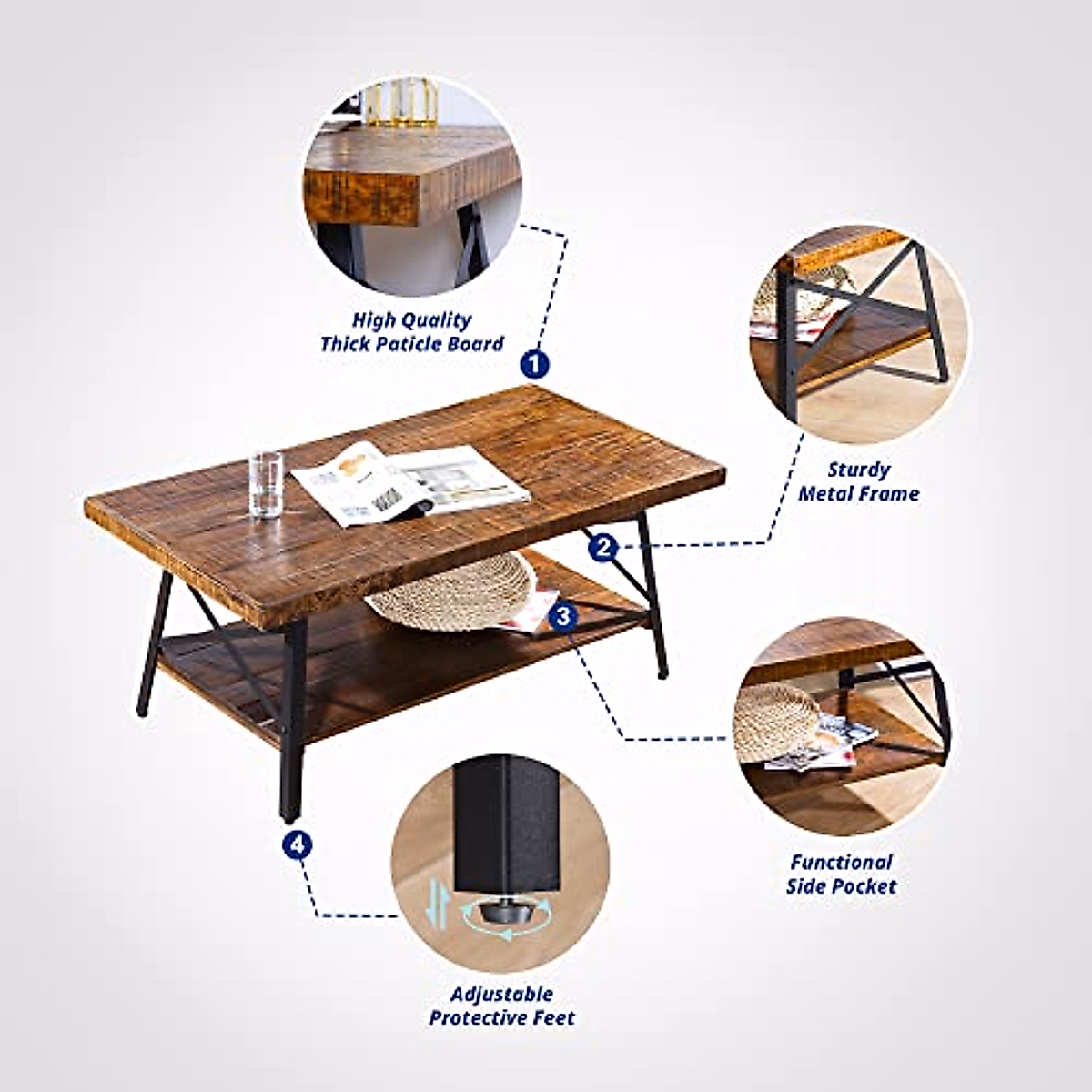 High Quality
Thick Paticle Board

1

Sturdy
Metal Frame

2

3

Functional
Side Pocket

4

Adjustable
Protective Feet