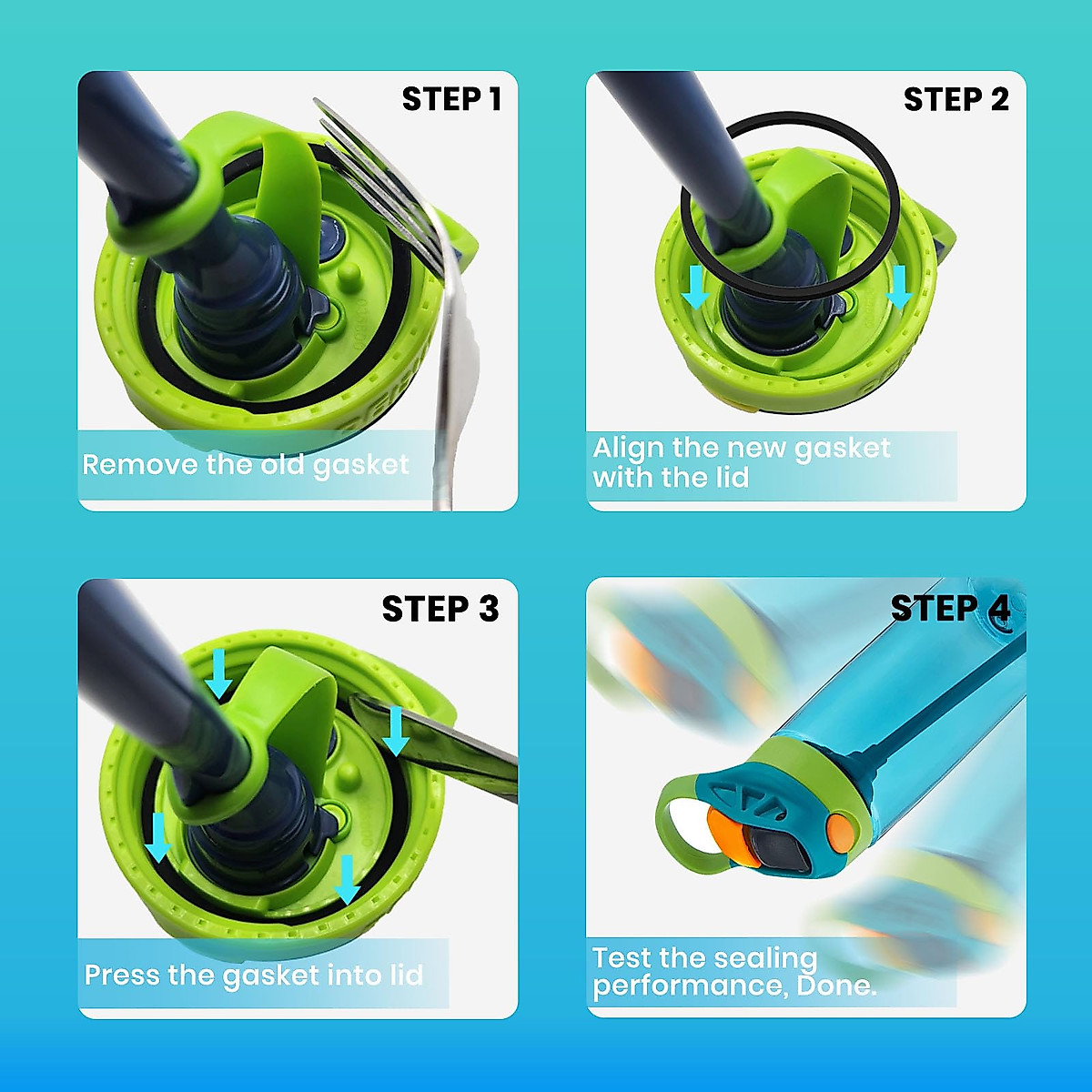 STEP 1

Remove the old gasket

STEP 2

Align the new gasket with the lid

STEP 3

Press the gasket into lid

STEP 4

Test the sealing performance, Done.