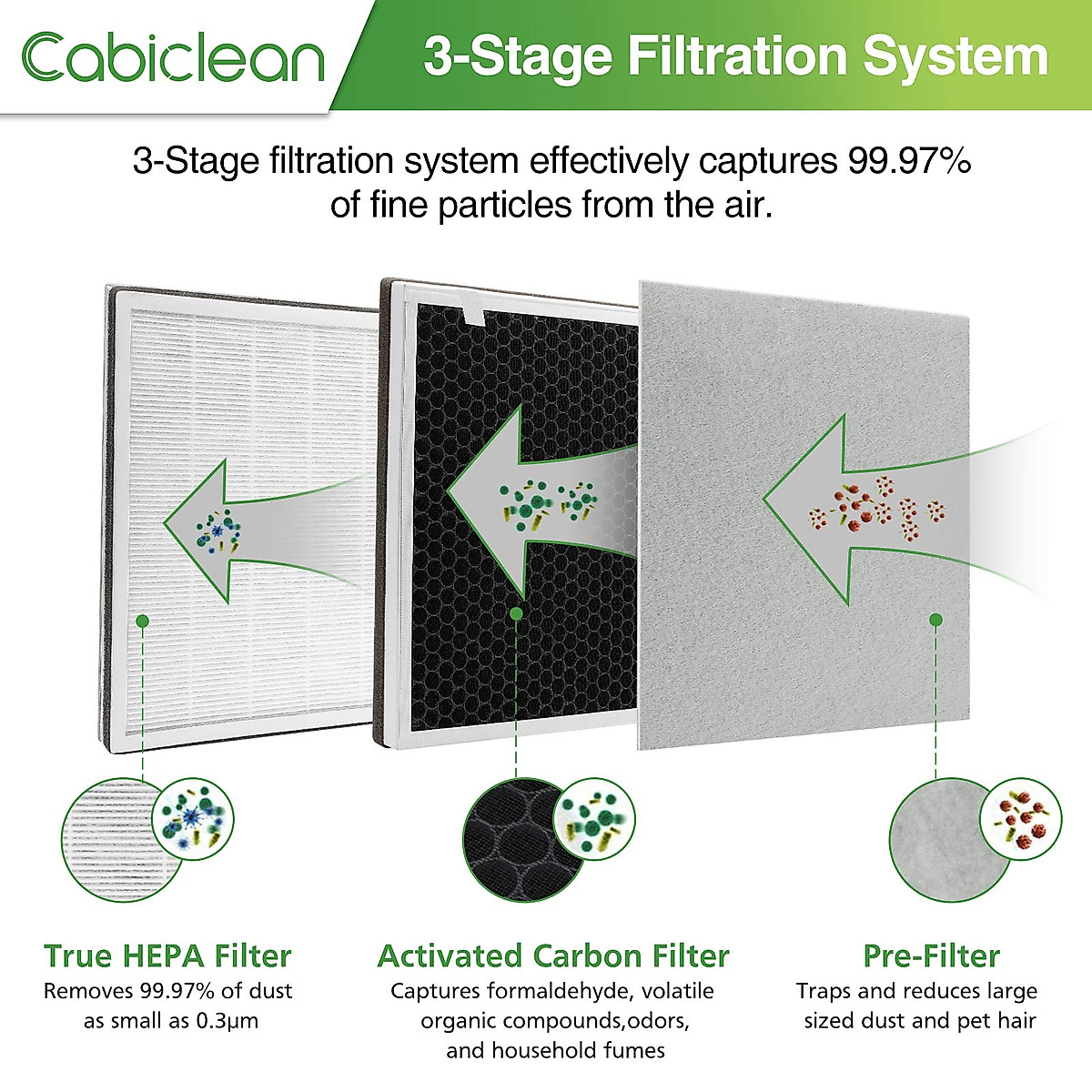 Cabiclean

3-Stage Filtration System

3-Stage filtration system effectively captures 99.97% of fine particles from the air.

True HEPA Filter
Removes 99.97% of dust as small as 0.3μm

Activated Carbon Filter
Captures formaldehyde, volatile organic compounds,odors, and household fumes

Pre-Filter
Traps and reduces large sized dust and pet hair