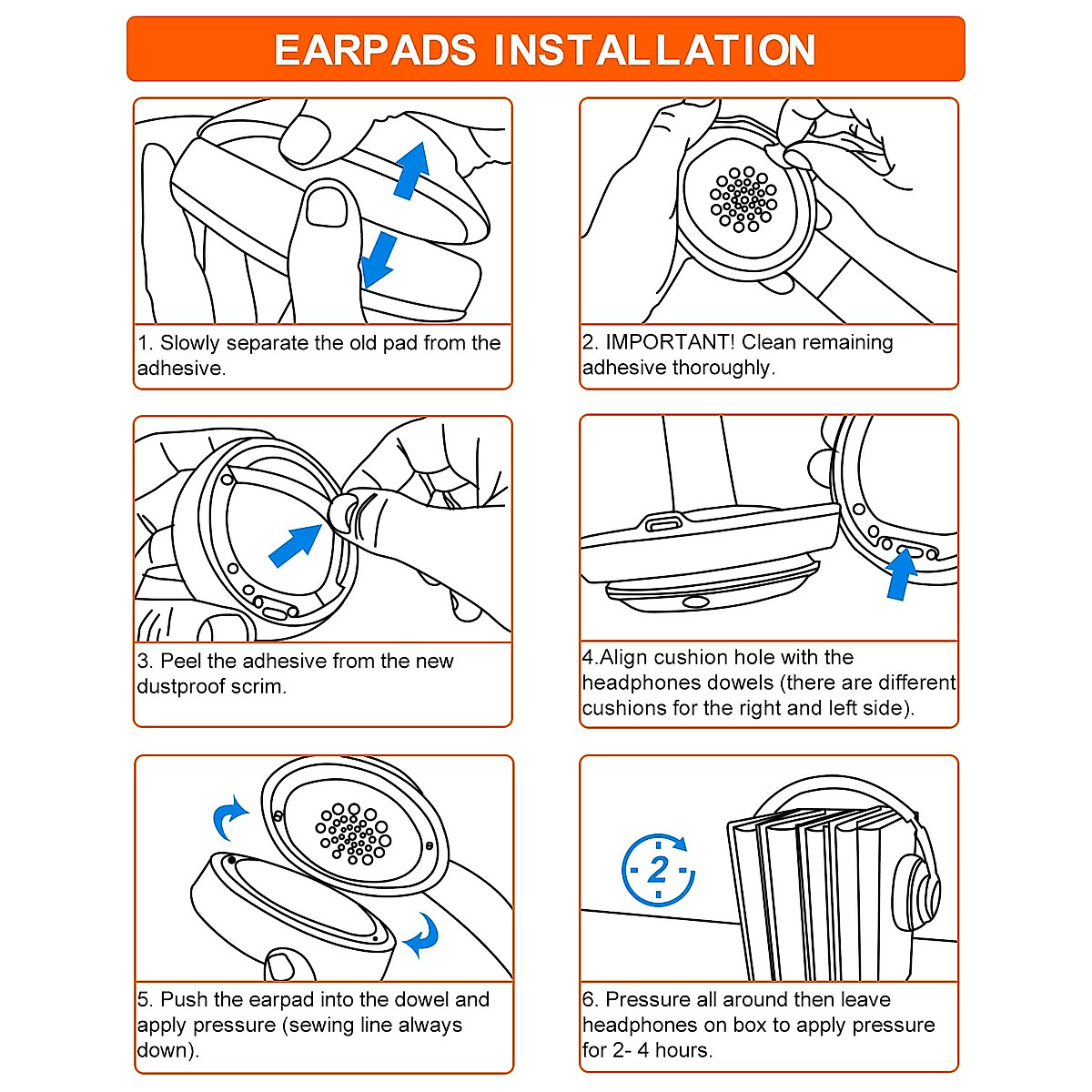 EARPADS INSTALLATION

1. Slowly separate the old pad from the adhesive.

2. IMPORTANT! Clean remaining adhesive thoroughly.

3. Peel the adhesive from the new dustproof scrim.

4.Align cushion hole with the headphones dowels (there are different cushions for the right and left side).

5. Push the earpad into the dowel and apply pressure (sewing line always down).

2

6. Pressure all around then leave headphones on box to apply pressure for 2- 4 hours.