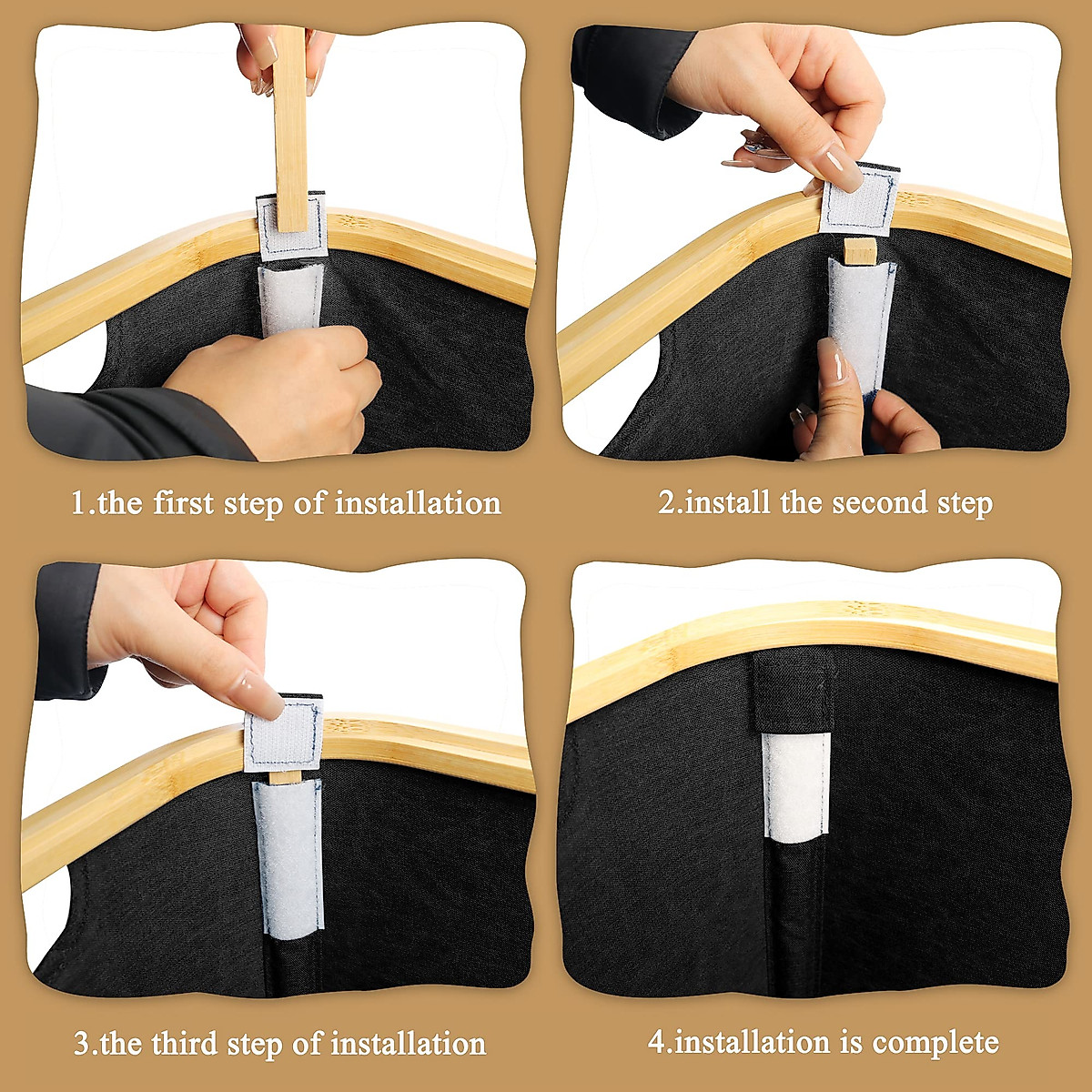 1.the first step of installation

2.install the second step

3.the third step of installation

4.installation is complete