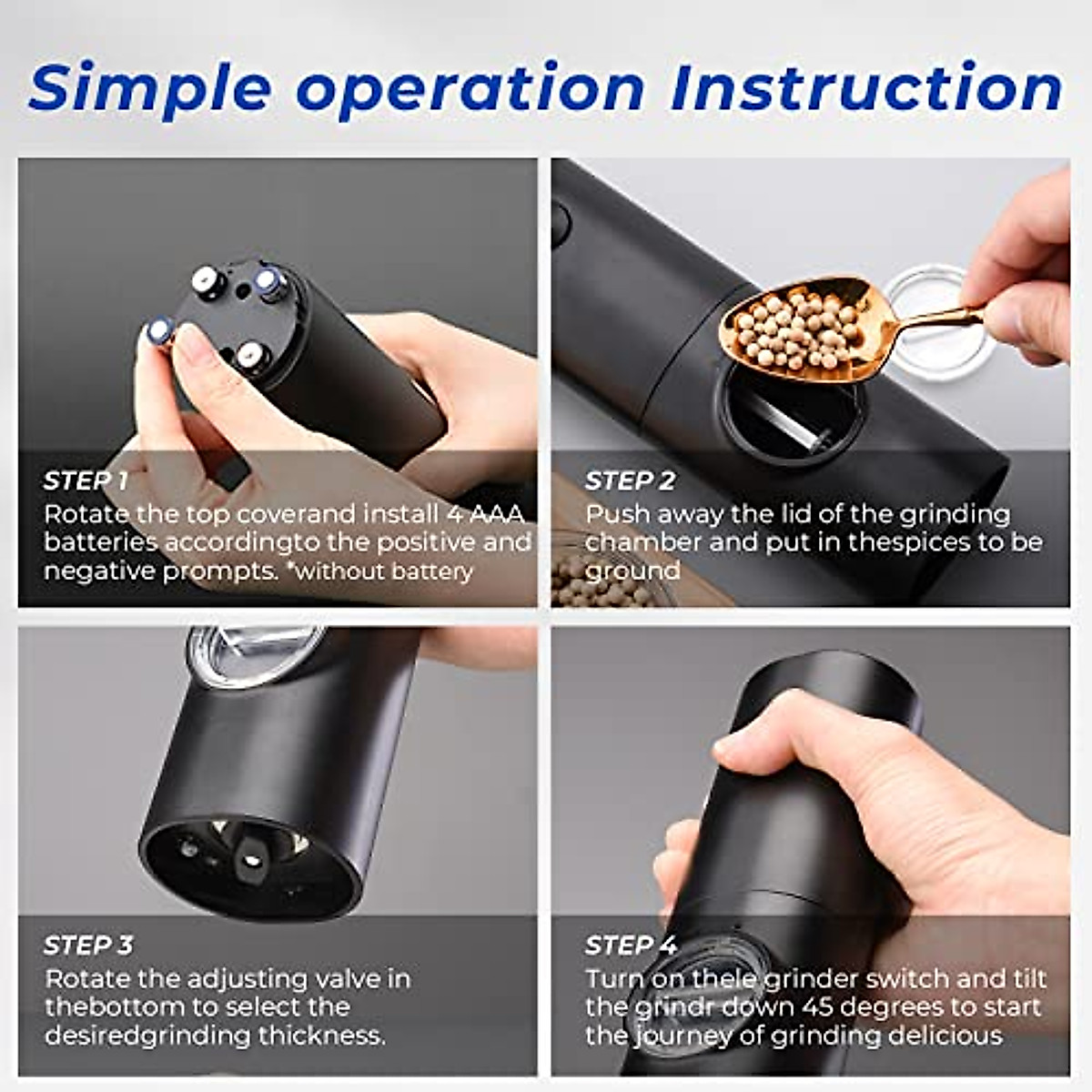 Simple operation Instruction

STEP 1
Rotate the top coverand install 4 AAA batteries accordingto the positive and negative prompts. *without battery

STEP 2
Push away the lid of the grinding chamber and put in thespices to be ground

STEP 3
Rotate the adjusting valve in thebottom to select the desiredgrinding thickness.

STEP 4
Turn on thele grinder switch and tilt the grindr down 45 degrees to start the journey of grinding delicious