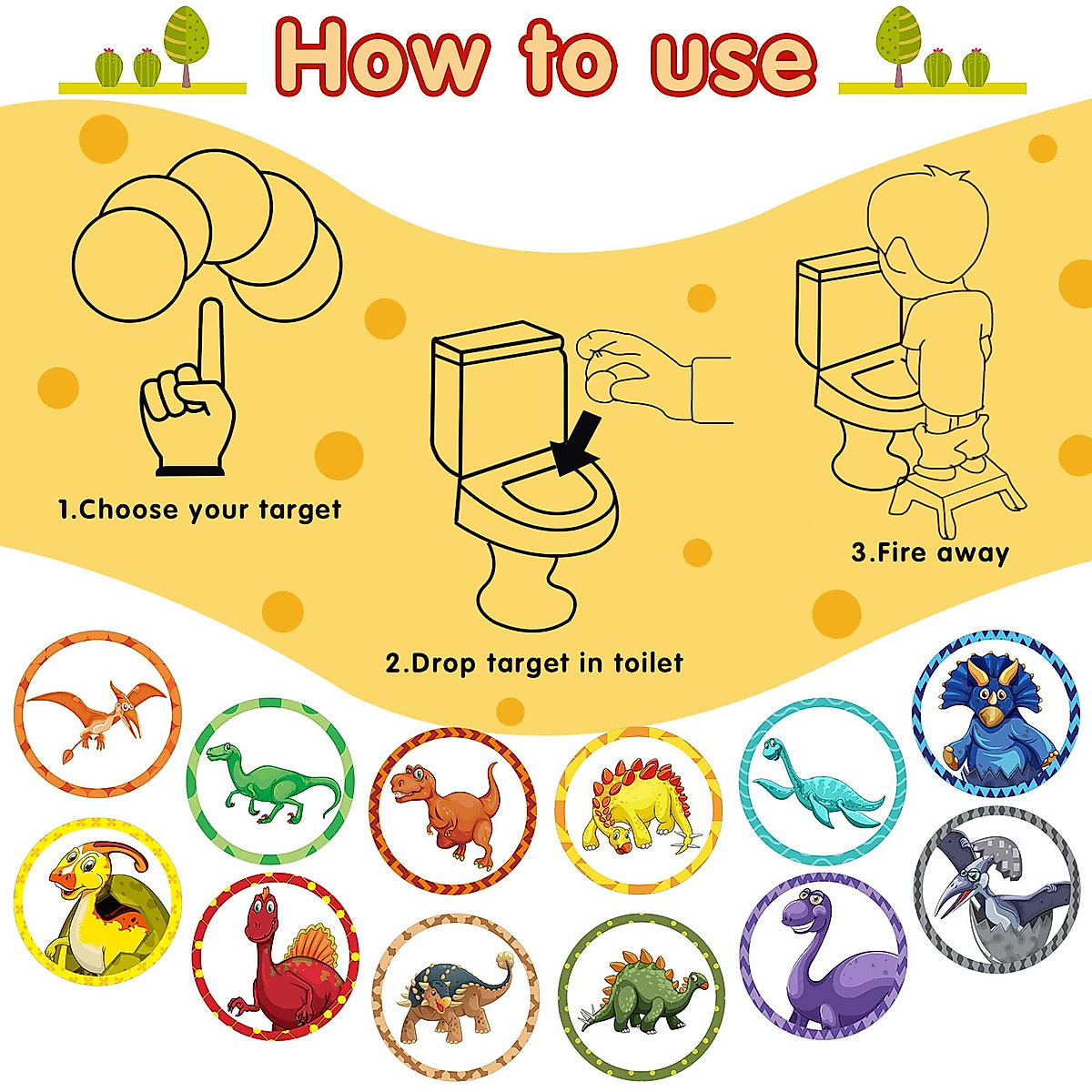 How to use

1.Choose your target

2.Drop target in toilet

3.Fire away