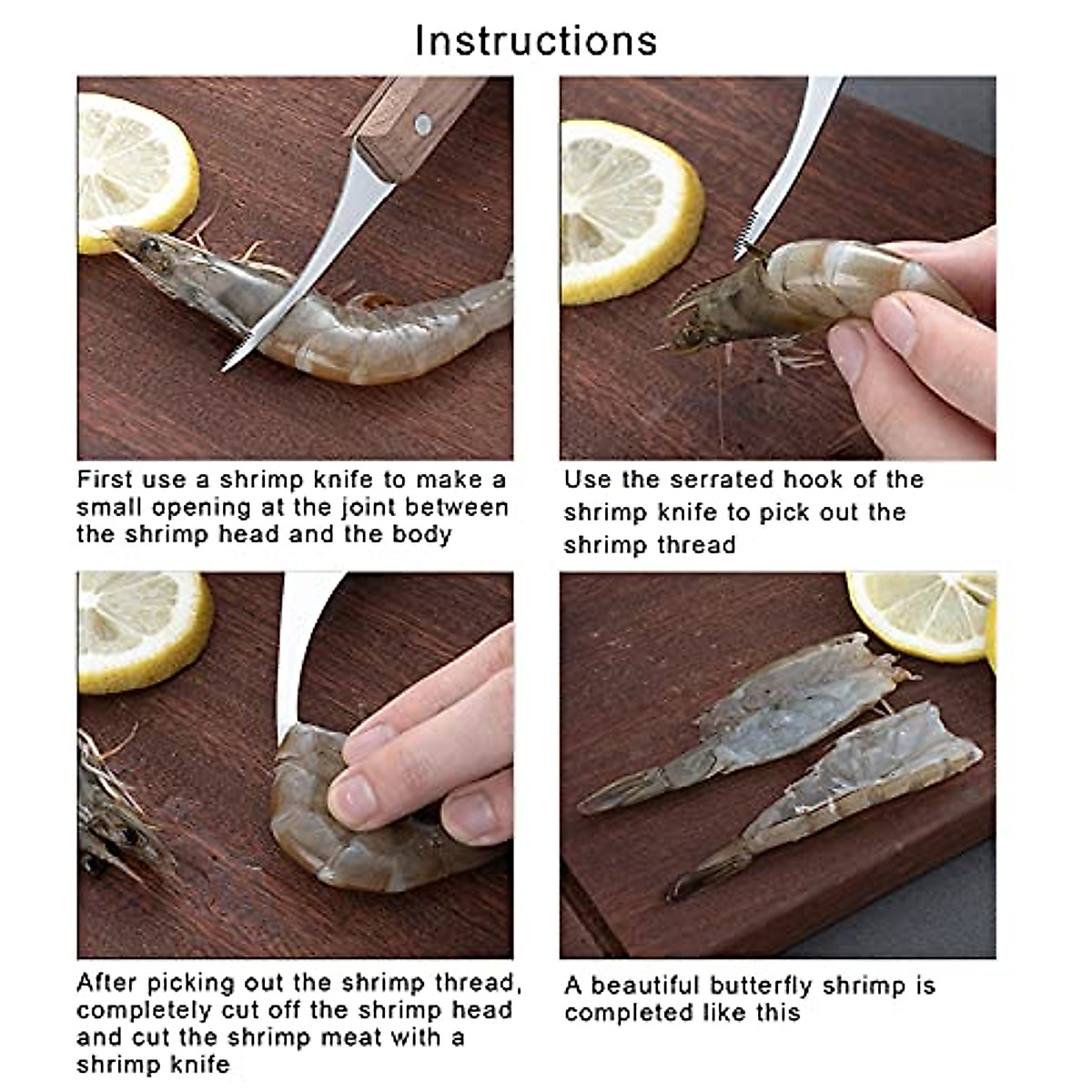 Instructions

First use a shrimp knife to make a small opening at the joint between the shrimp head and the body

Use the serrated hook of the shrimp knife to pick out the shrimp thread

After picking out the shrimp thread, completely cut off the shrimp head and cut the shrimp meat with a shrimp knife

A beautiful butterfly shrimp is completed like this