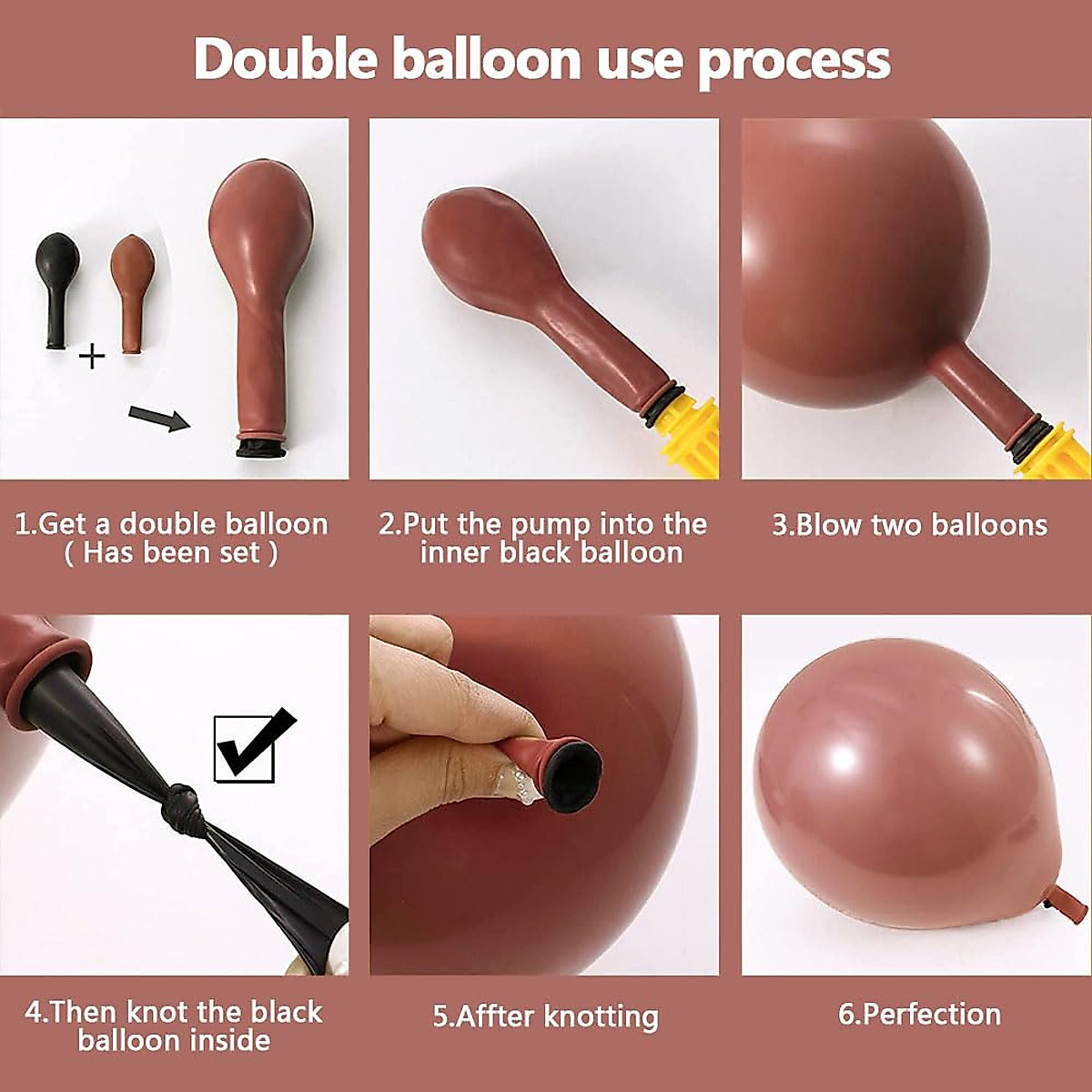 Double balloon use process

+

1.Get a double balloon ( Has been set )

2.Put the pump into the inner black balloon

3.Blow two balloons

4.Then knot the black balloon inside

5.Affter knotting

6.Perfection