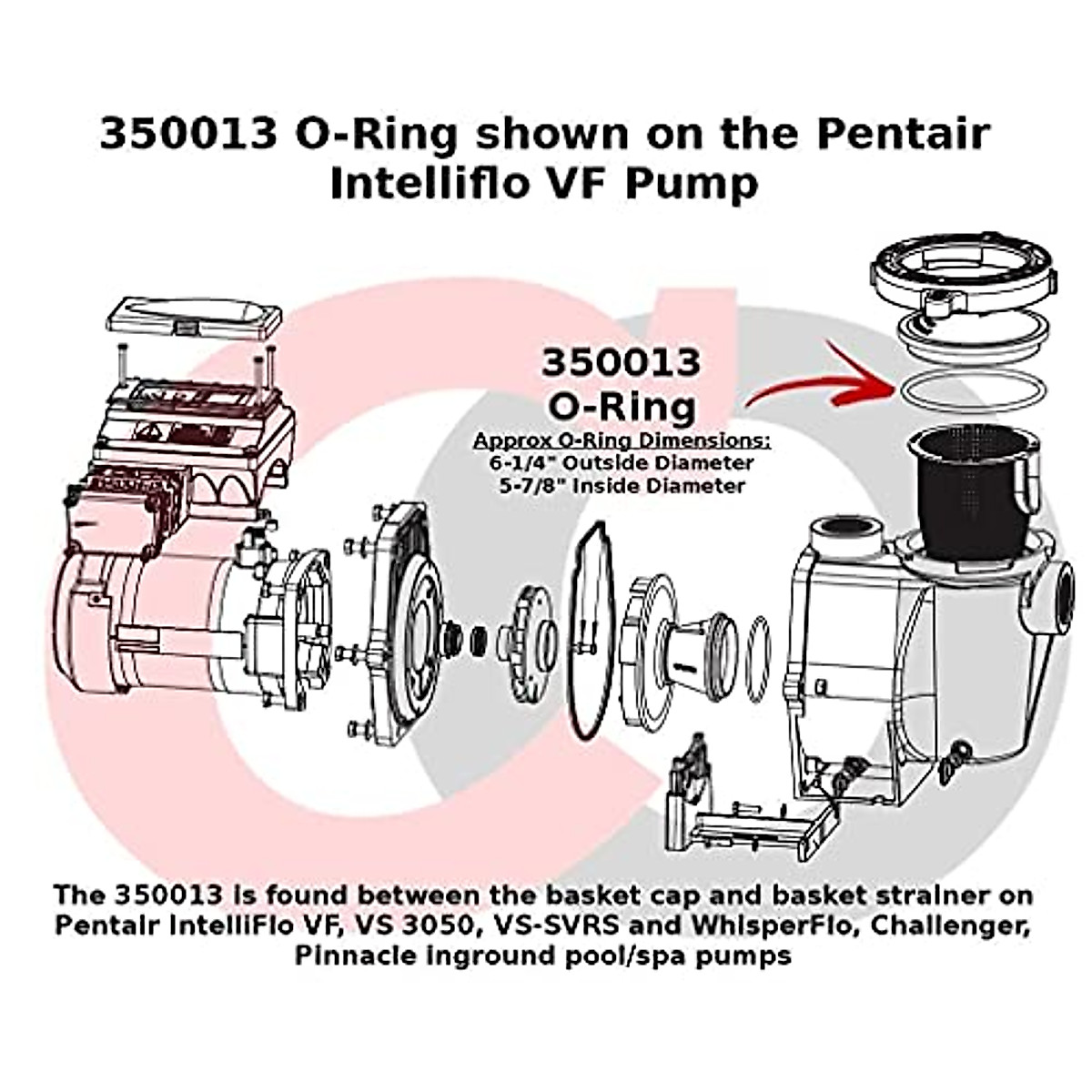 350013 O-Ring shown on the Pentair Intelliflo VF Pump

350013
O-Ring

Approx O-Ring Dimensions:
6-1/4" Outside Diameter
5-7/8" Inside Diameter

The 350013 is found between the basket cap and basket strainer on Pentair IntelliFlo VF, VS 3050, VS-SVRS and WhisperFlo, Challenger, Pinnacle inground pool/spa pumps