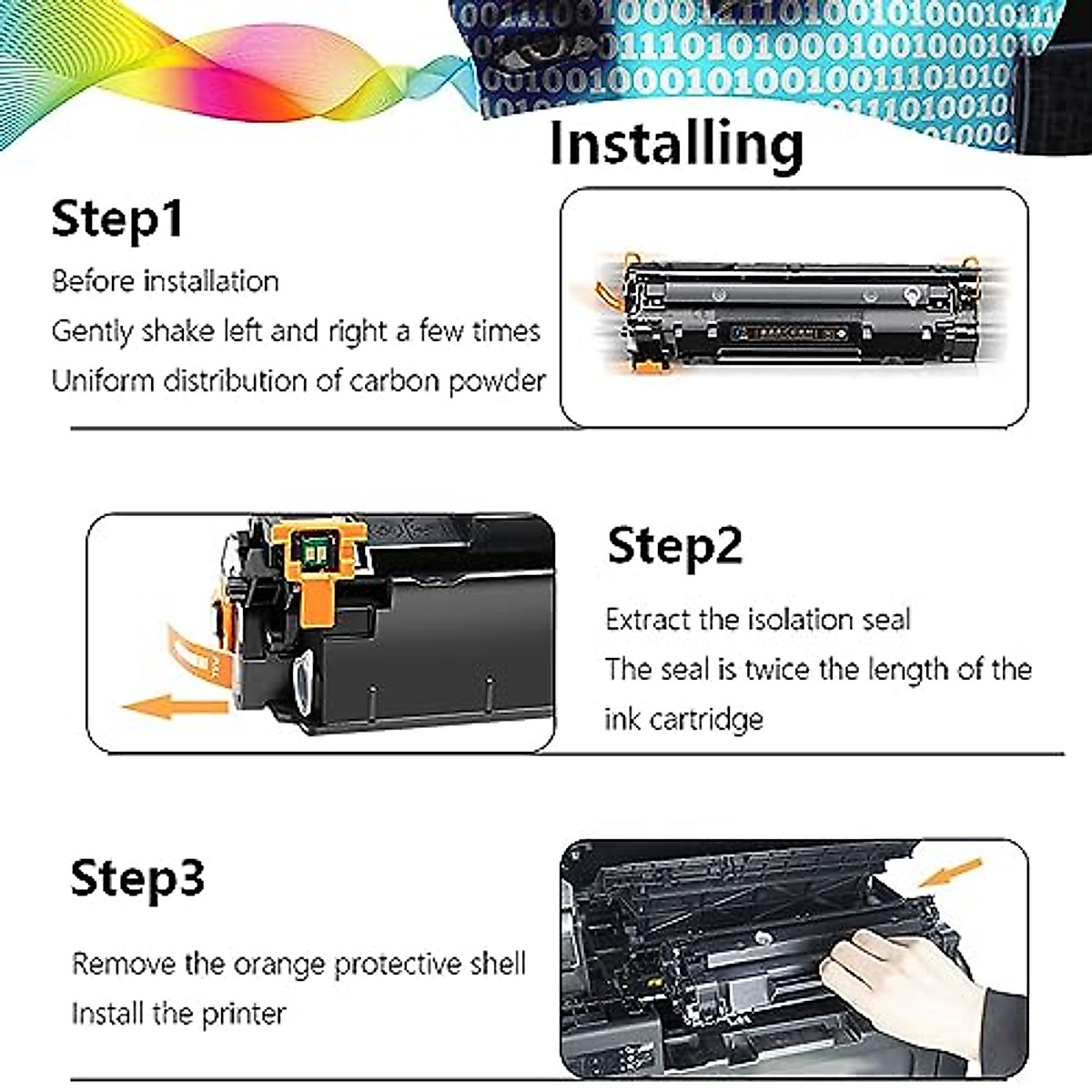 Installing

Step1

Before installation
Gently shake left and right a few times
Uniform distribution of carbon powder

Step2

Extract the isolation seal
The seal is twice the length of the ink cartridge

Step3

Remove the orange protective shell
Install the printer