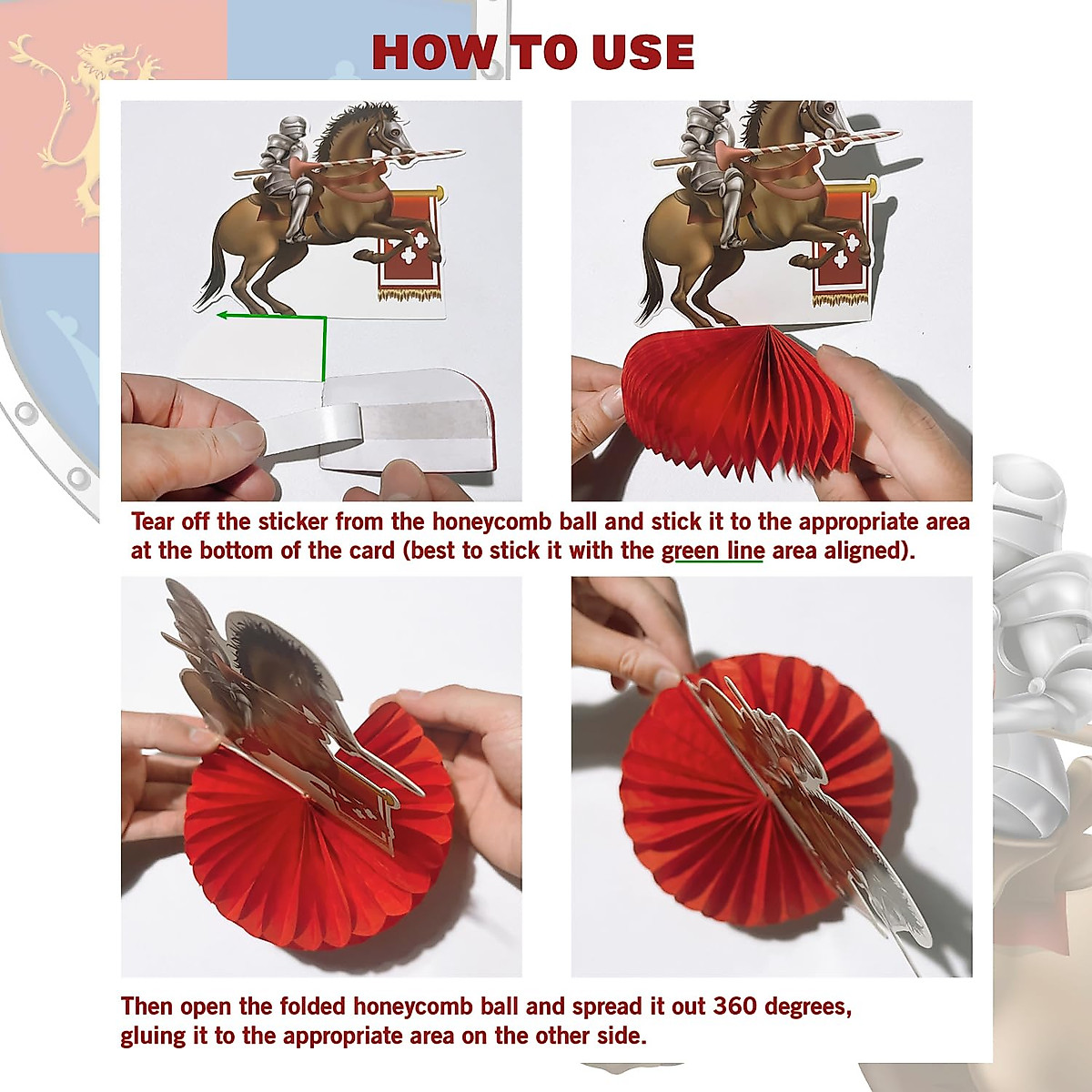 HOW TO USE

Tear off the sticker from the honeycomb ball and stick it to the appropriate area at the bottom of the card (best to stick it with the green line area aligned).

Then open the folded honeycomb ball and spread it out 360 degrees, gluing it to the appropriate area on the other side.