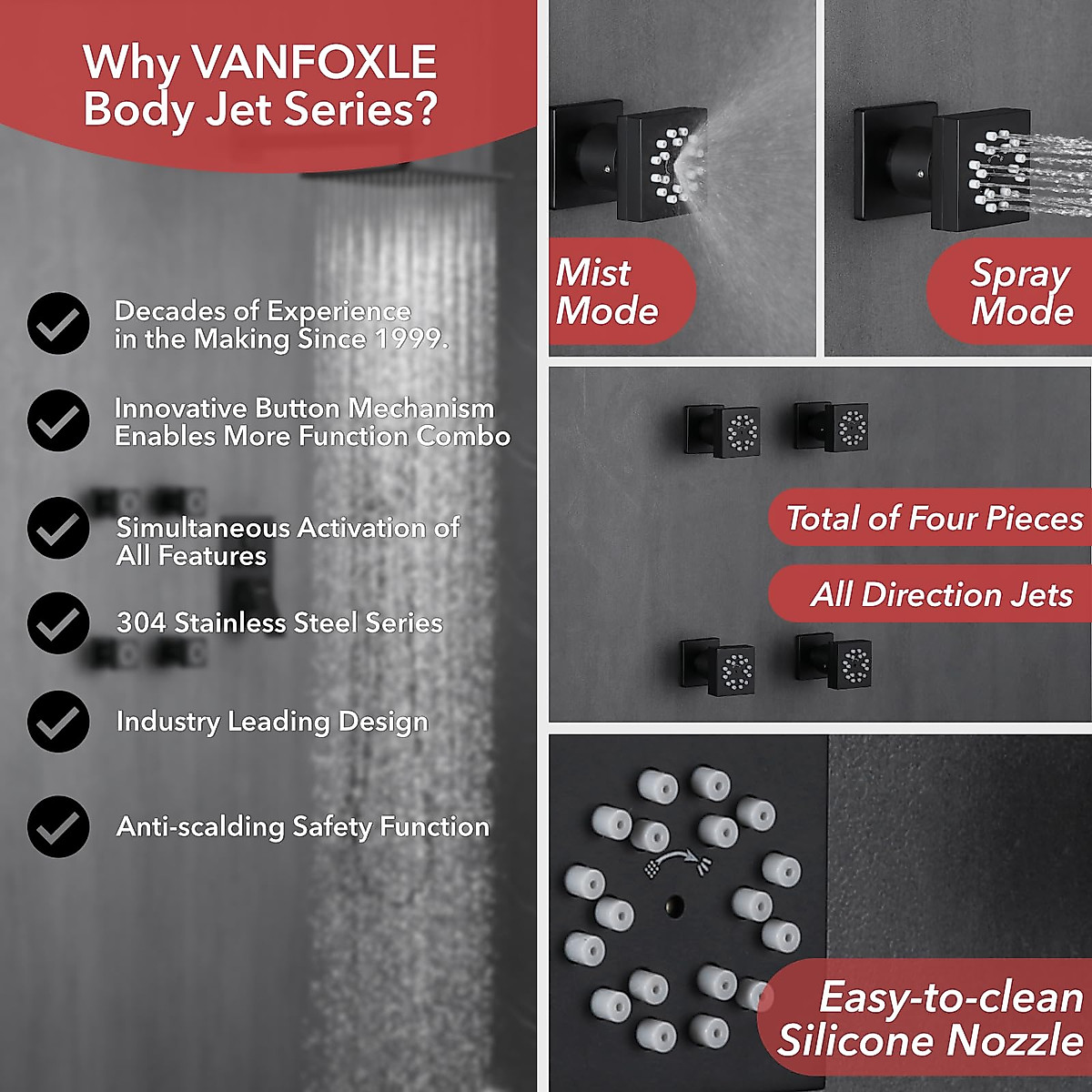 Why VANFOXLE Body Jet Series?

Decades of Experience in the Making Since 1999.

Innovative Button Mechanism Enables More Function Combo

Simultaneous Activation of All Features

304 Stainless Steel Series

Industry Leading Design

Anti-scalding Safety Function

Mist Mode

Spray Mode

Total of Four Pieces

All Direction Jets

Easy-to-clean Silicone Nozzle