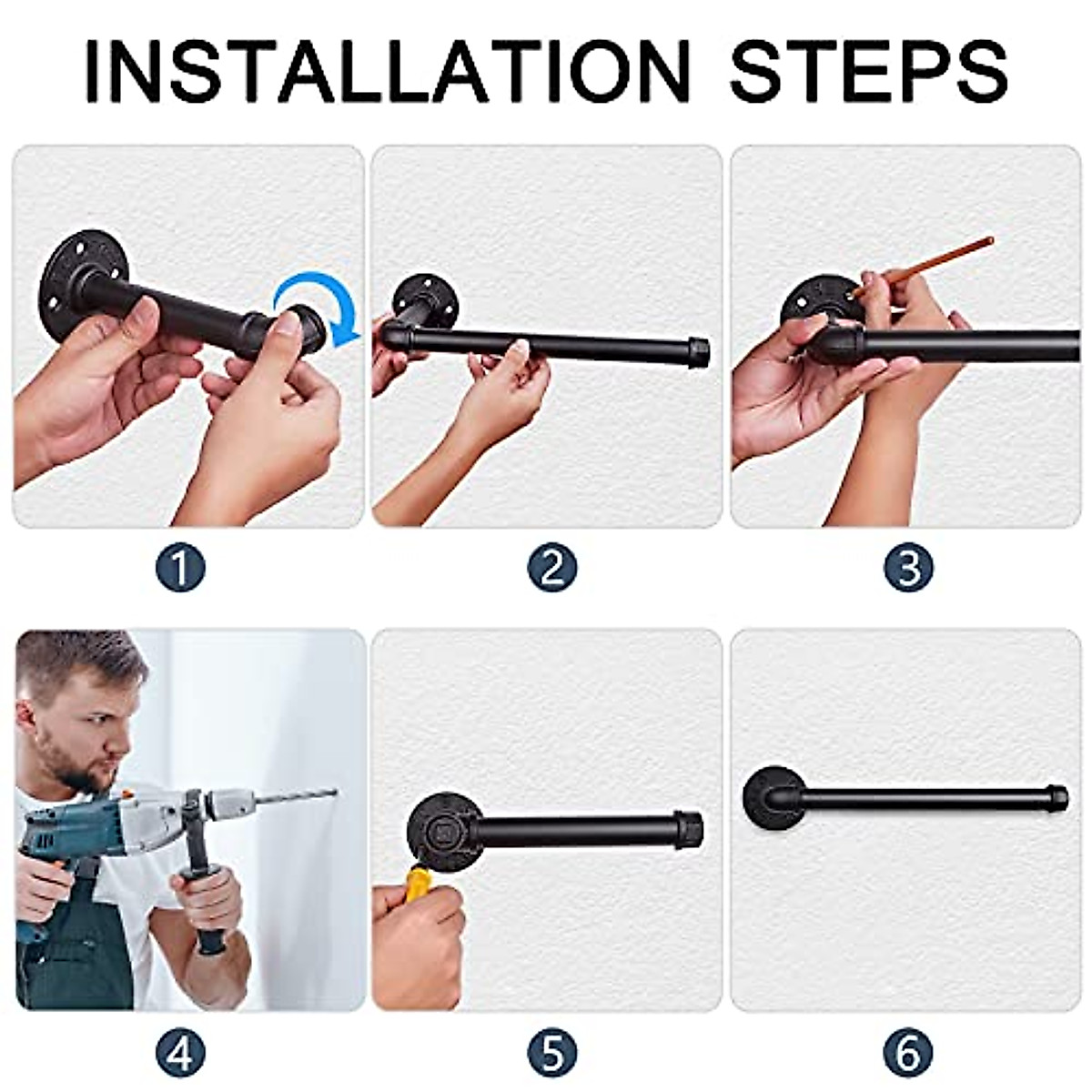 INSTALLATION STEPS

1

2

3

4

5

6