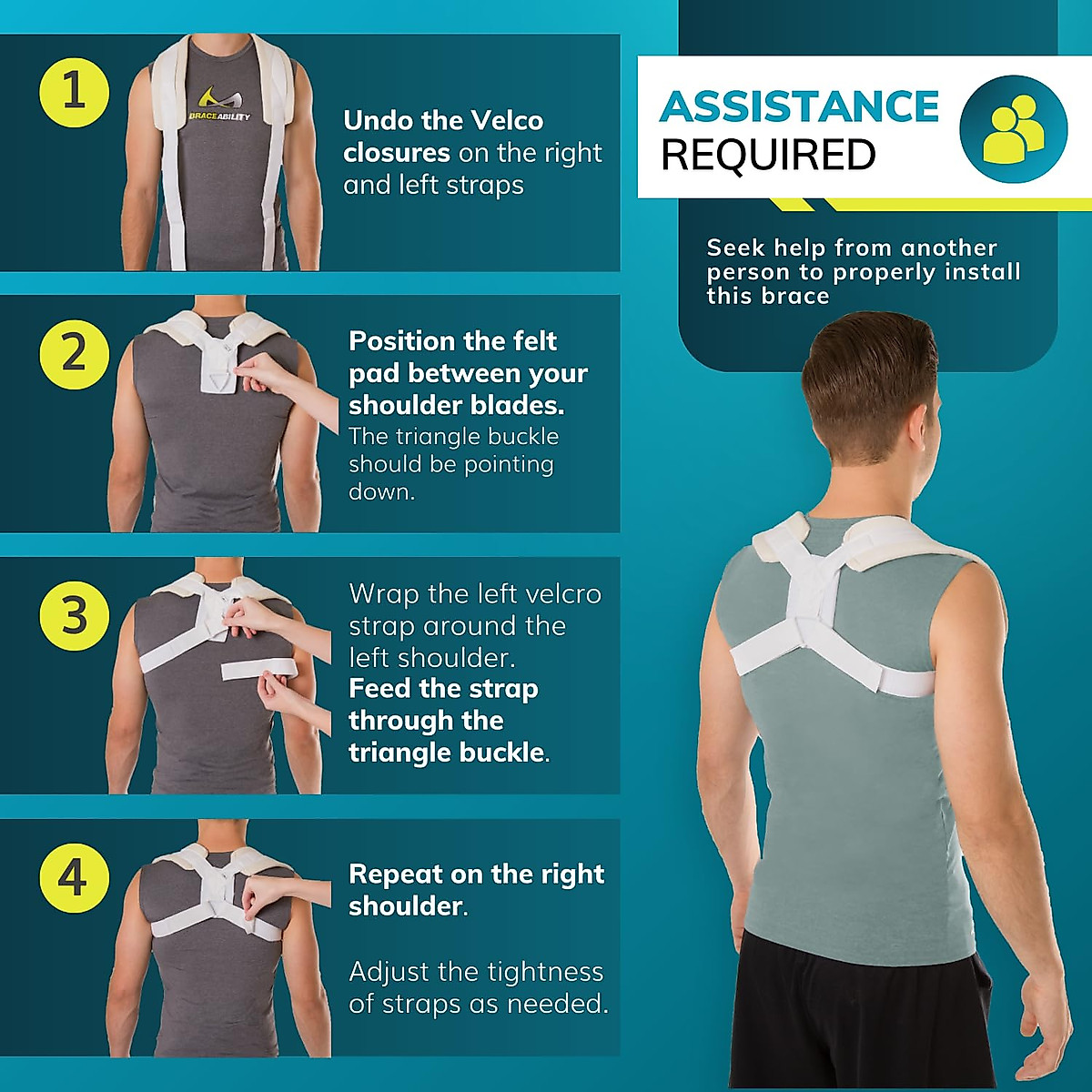 1

BRACEABILITY

Undo the Velco closures on the right and left straps

2

Position the felt pad between your shoulder blades. The triangle buckle should be pointing down.

3

Wrap the left velcro strap around the left shoulder. Feed the strap through the triangle buckle.

4

Repeat on the right shoulder.

Adjust the tightness of straps as needed.

ASSISTANCE REQUIRED

Seek help from another person to properly install this brace