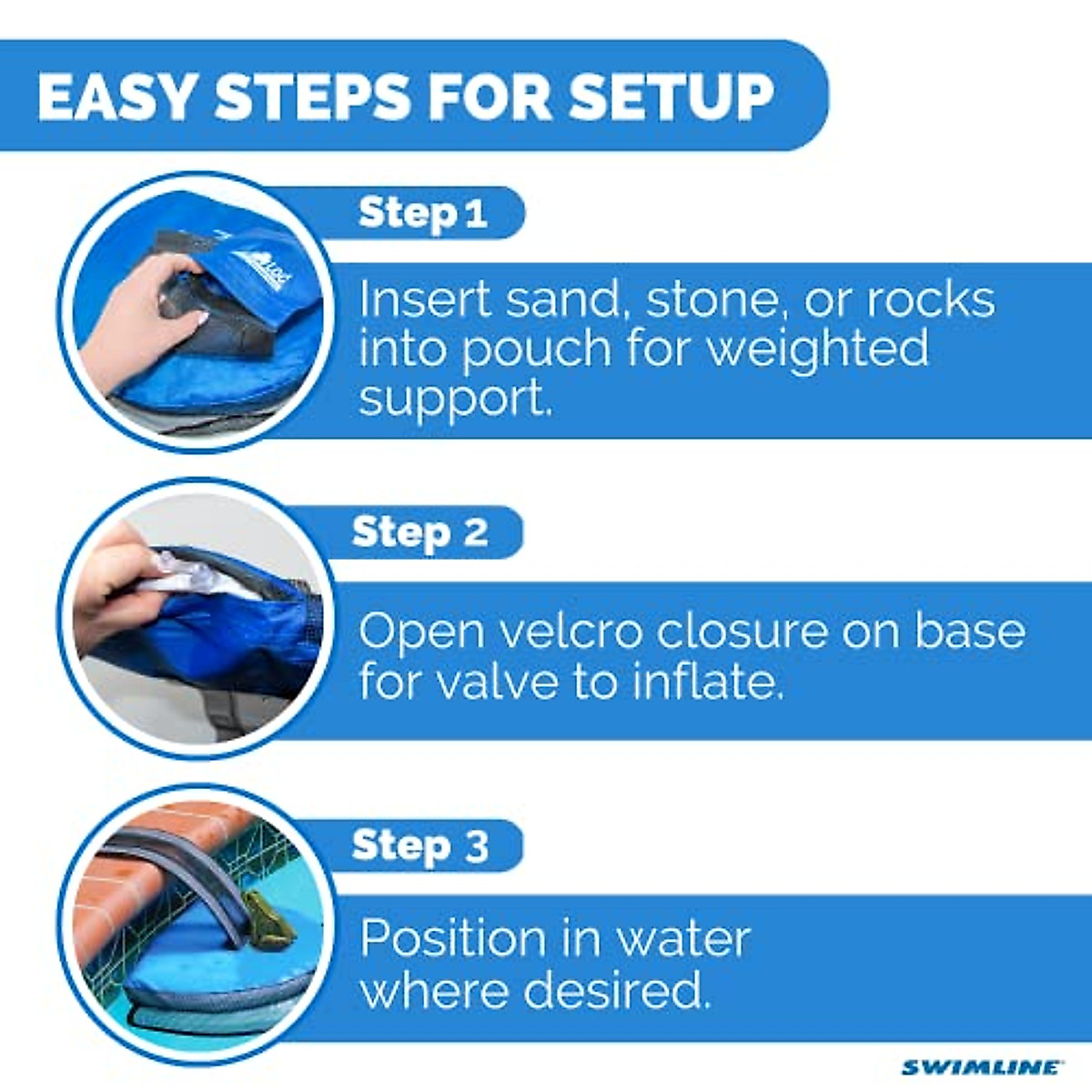 EASY STEPS FOR SETUP

Step 1

Insert sand, stone, or rocks into pouch for weighted support.

Step 2

Open velcro closure on base for valve to inflate.

Step 3

Position in water where desired.

SWIMLINE