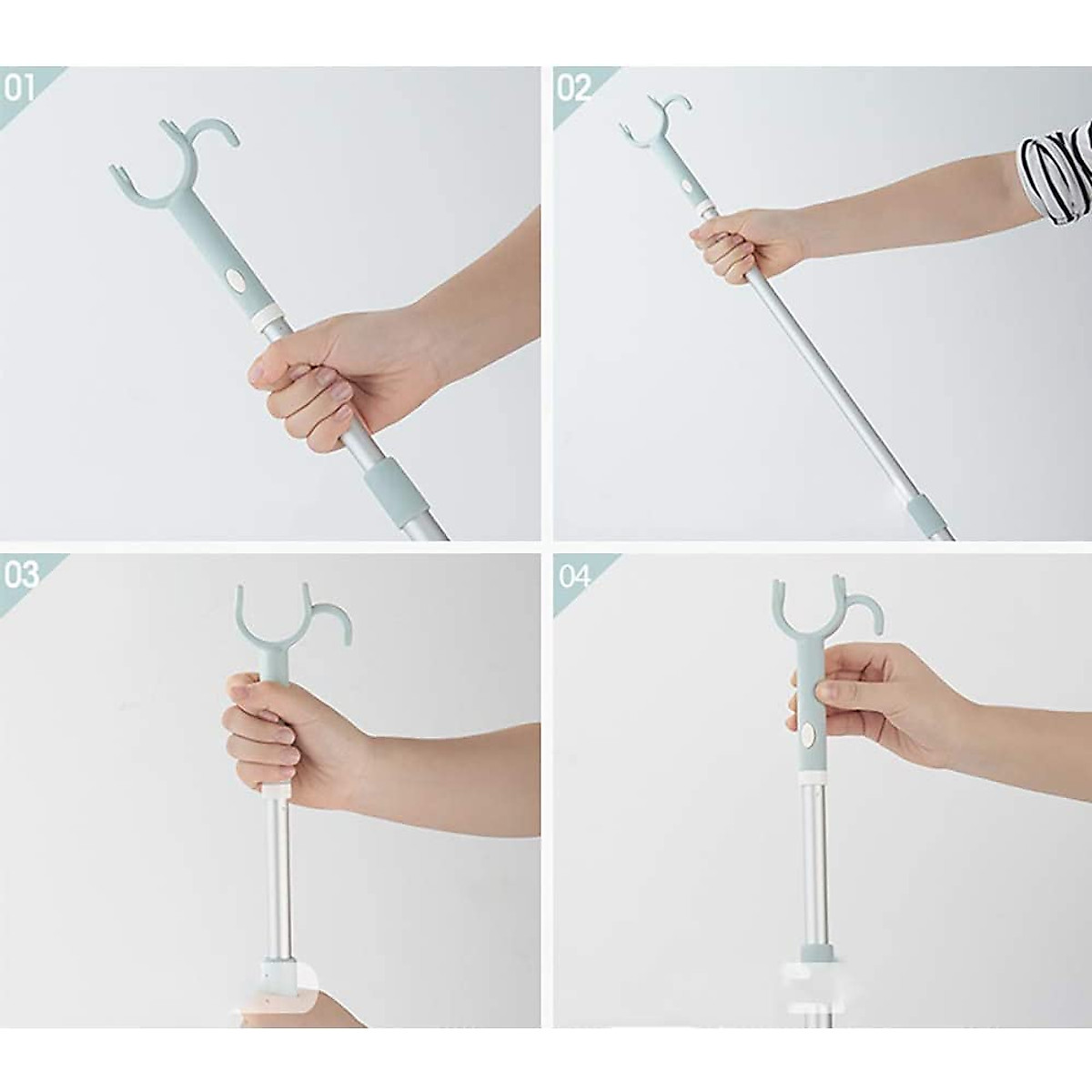 01

02

03

04