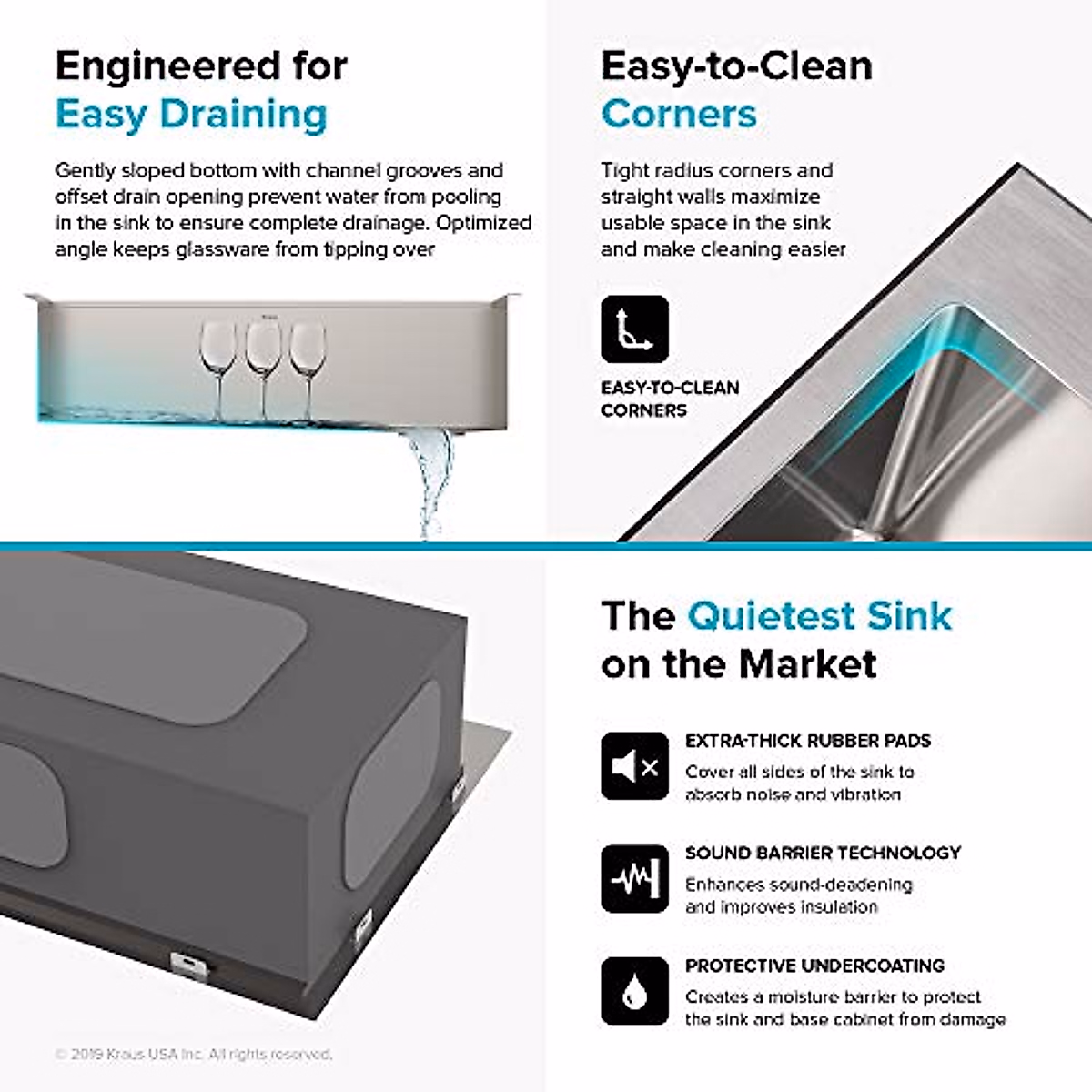 Engineered for
Easy Draining

Gently sloped bottom with channel grooves and offset drain opening prevent water from pooling in the sink to ensure complete drainage. Optimized angle keeps glassware from tipping over

Easy-to-Clean
Corners

Tight radius corners and straight walls maximize usable space in the sink and make cleaning easier

EASY-TO-CLEAN CORNERS

The Quietest Sink
on the Market

EXTRA-THICK RUBBER PADS
Cover all sides of the sink to absorb noise and vibration

SOUND BARRIER TECHNOLOGY
Enhances sound-deadening and improves insulation

PROTECTIVE UNDERCOATING
Creates a moisture barrier to protect the sink and base cabinet from damage

© 2019 Kraus USA Inc. All rights reserved.