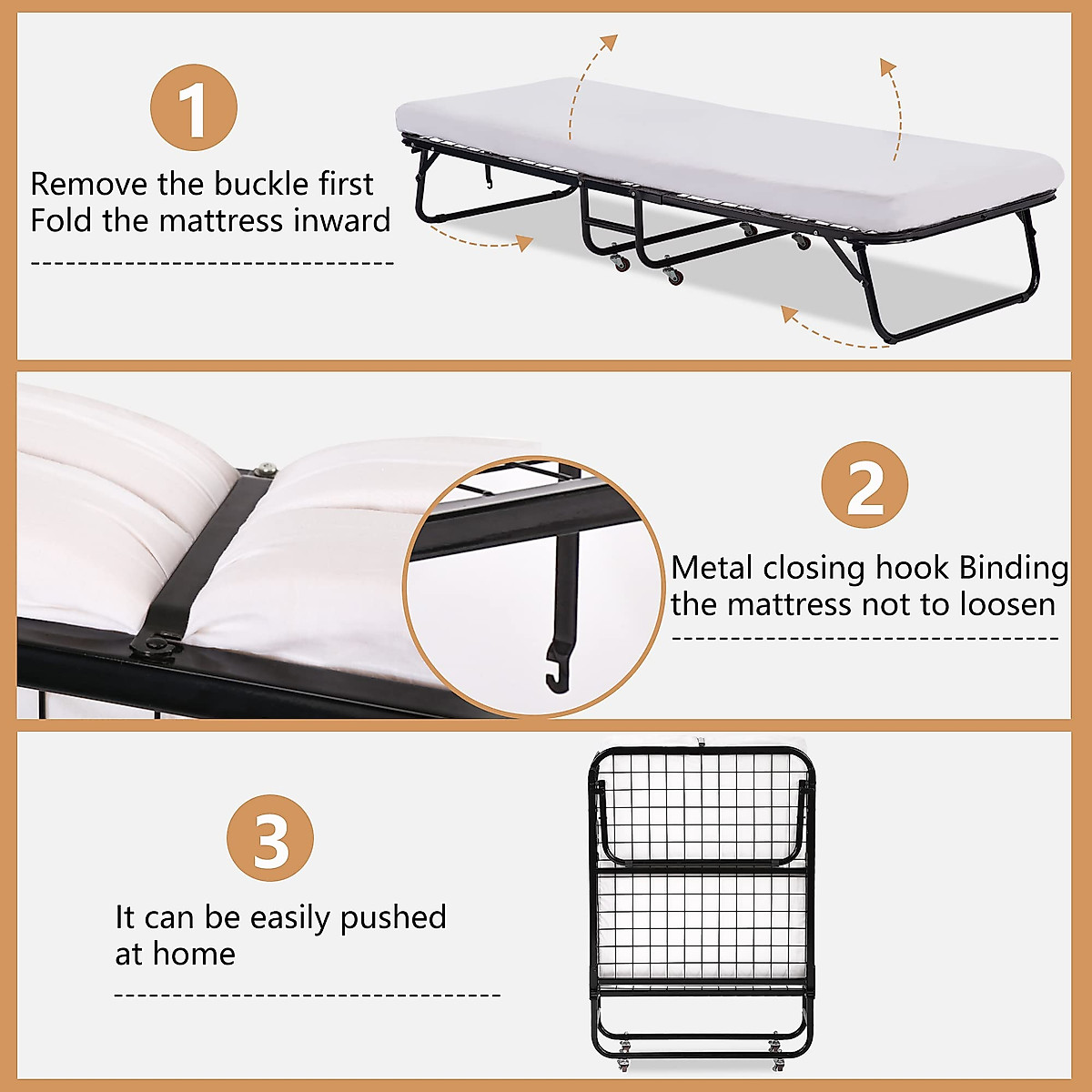 1

Remove the buckle first
Fold the mattress inward

2

Metal closing hook Binding the mattress not to loosen

3

It can be easily pushed at home