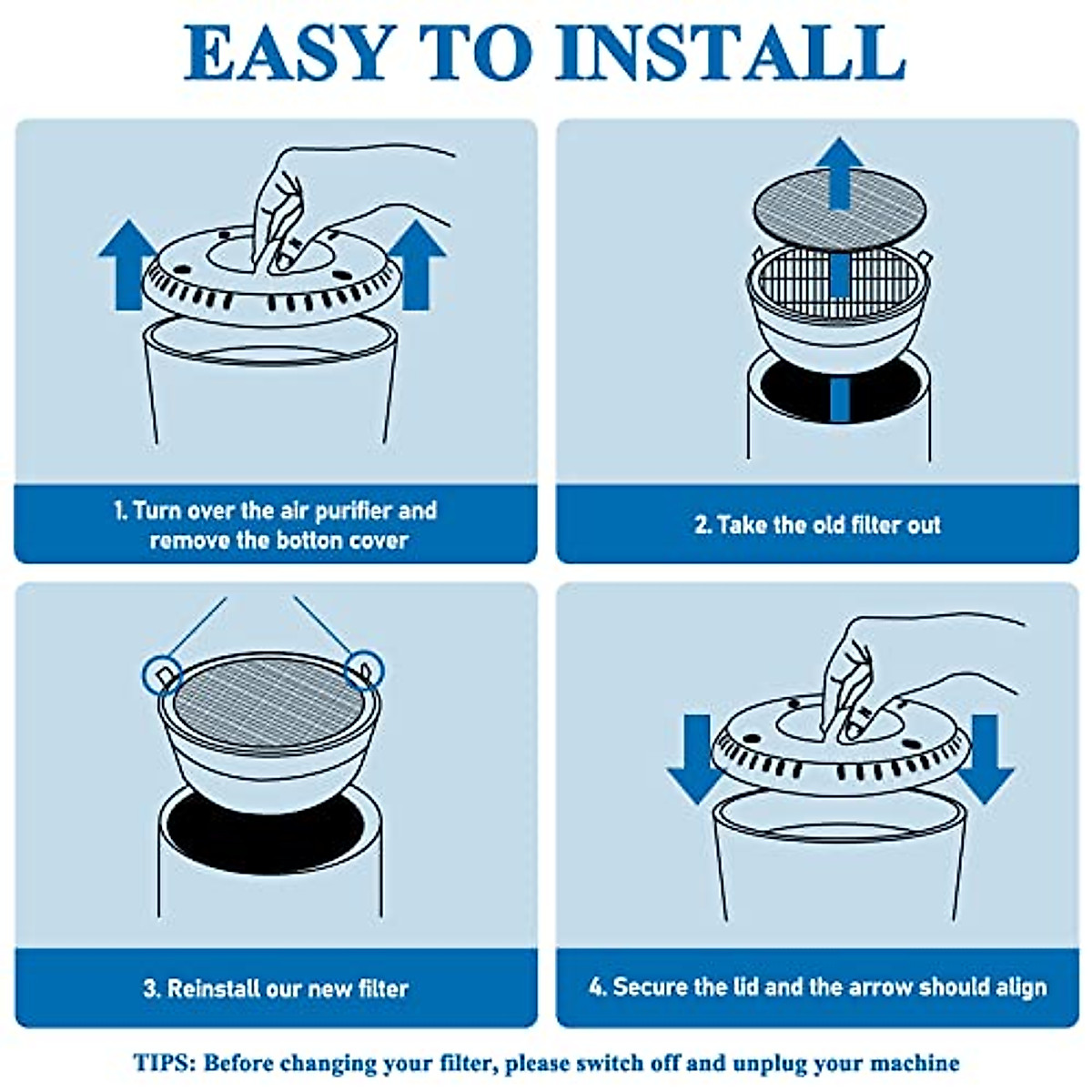 EASY TO INSTALL

1. Turn over the air purifier and remove the botton cover

2. Take the old filter out

3. Reinstall our new filter

4. Secure the lid and the arrow should align

TIPS: Before changing your filter, please switch off and unplug your machine