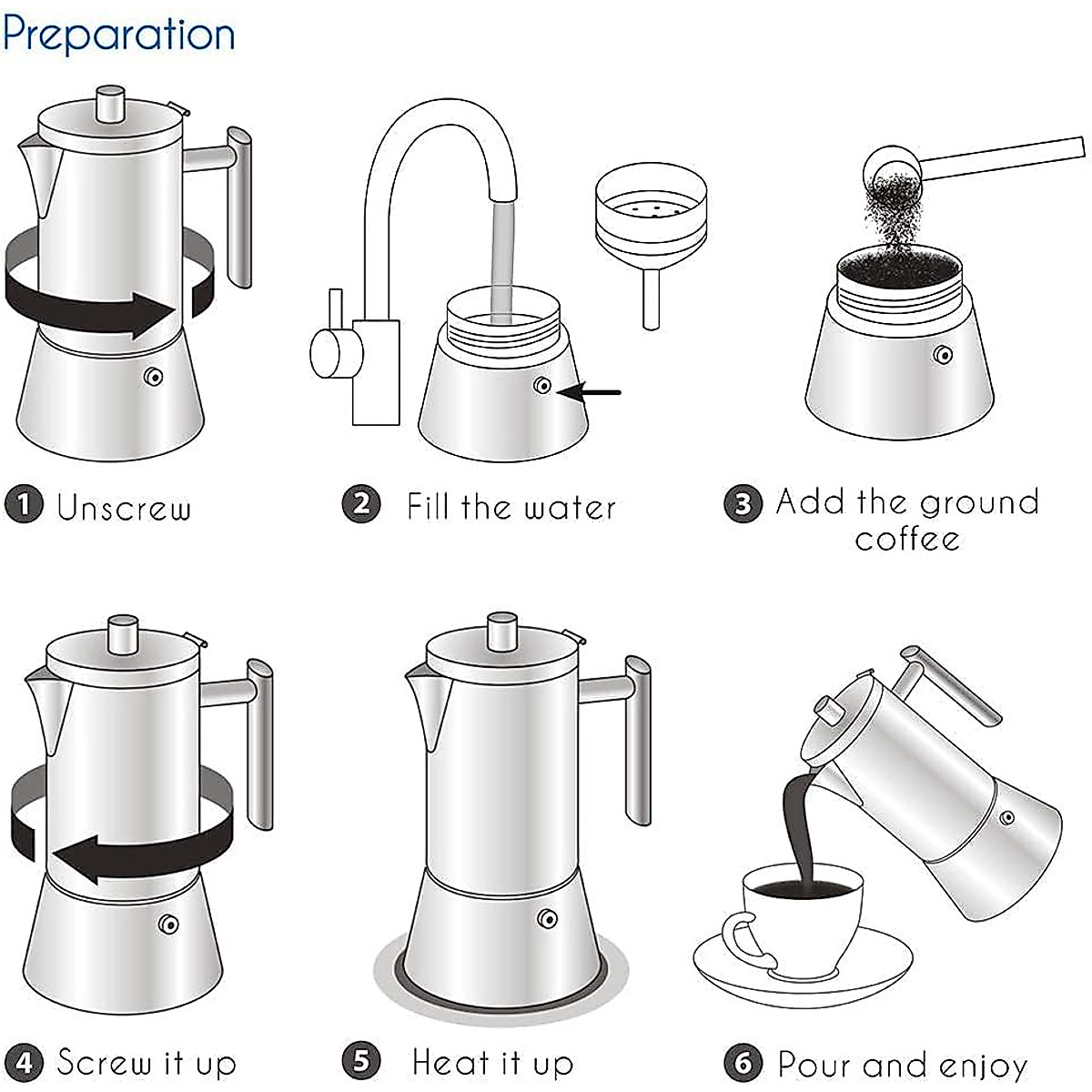 Preparation

1 Unscrew

2 Fill the water

3 Add the ground coffee

4 Screw it up

5 Heat it up

6 Pour and enjoy